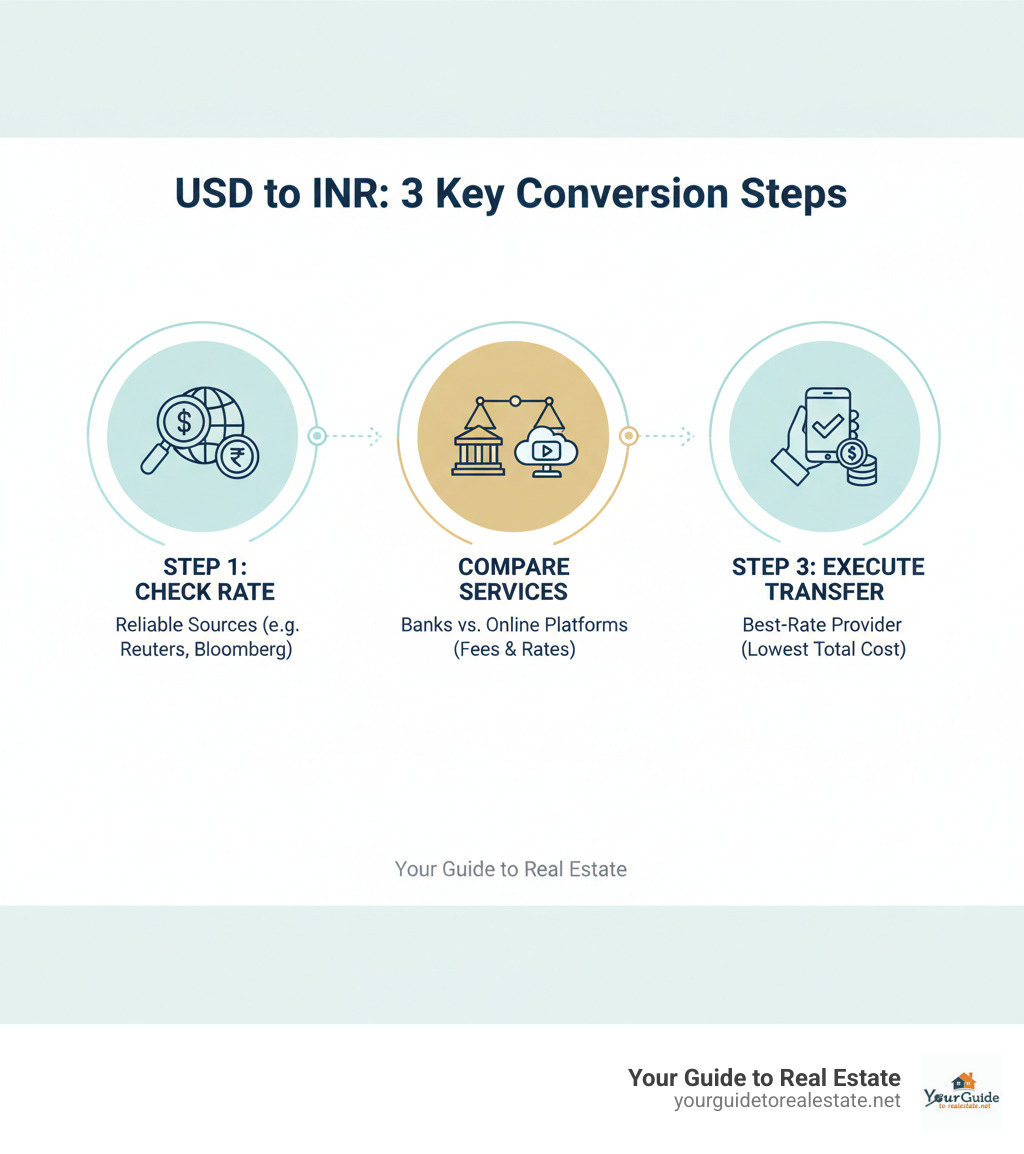 USD to INR: 3 Key Conversion Steps

$

₹

STEP 1: CHECK RATE

Reliable Sources (e.g. Reuters, Bloomberg)

COMPARE SERVICES

Banks vs. Online Platforms (Fees & Rates)

$

STEP 3: EXECUTE TRANSFER

Best-Rate Provider (Lowest Total Cost)

Your Guide to Real Estate

Your Guide to Real Estate
yourguidetorealestate.net

YourGuide
to realestate.net