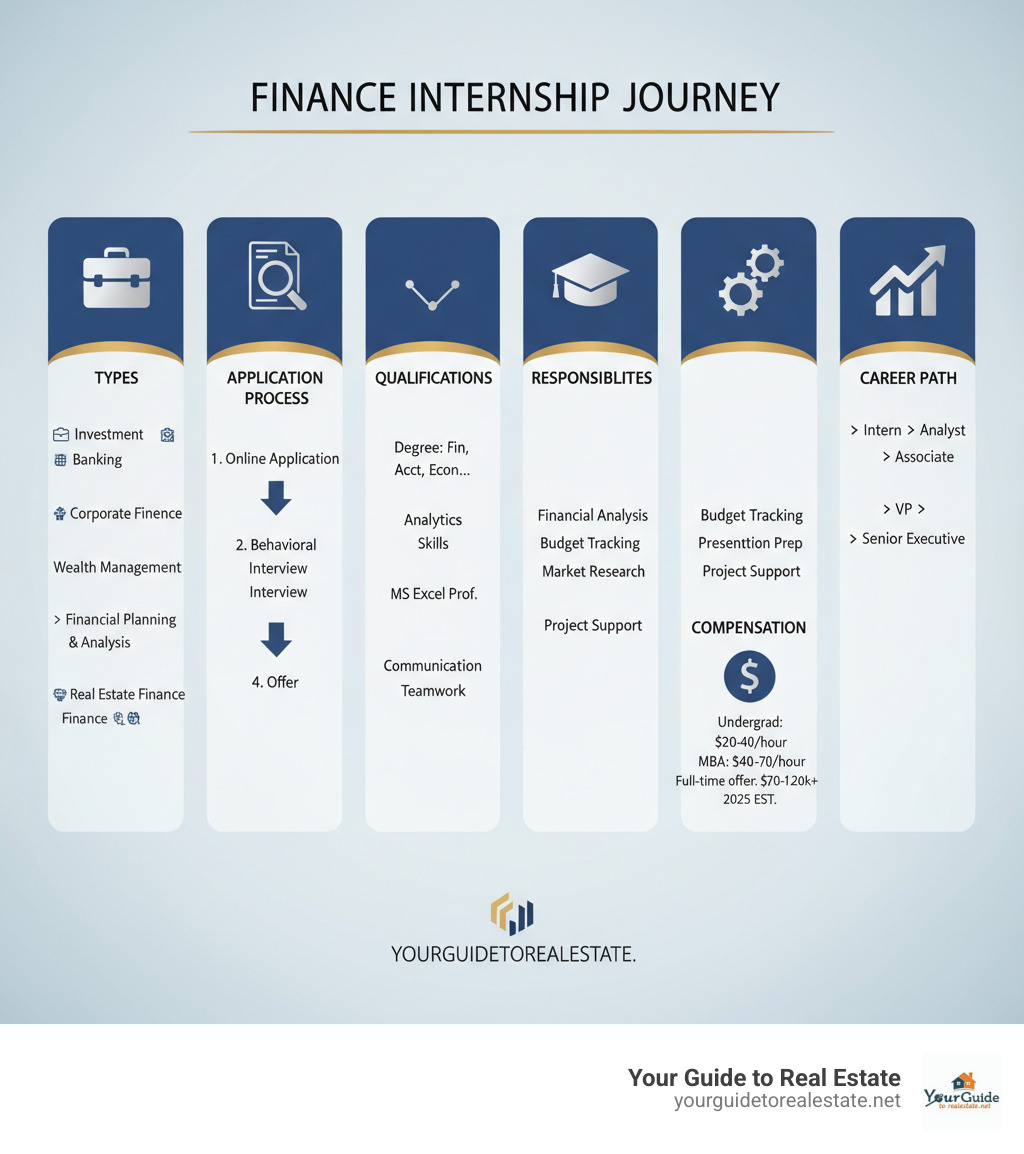 FINANCE INTERNSHIP JOURNEY

TYPES

Investment
Banking

Corporate Finence

Wealth Management

> Financial Planning & Analysis

Real Estate Finance Finance

APPLICATION PROCESS

1. Online Application

2. Behavioral Interview Interview

4. Offer

QUALIFICATIONS

Degree: Fin, Acct, Econ...

Analytics Skills

MS Excel Prof.

Communication Teamwork

RESPONSIBLITES

Financial Analysis
Budget Tracking
Market Research

Project Support

Budget Tracking
Presenttion Prep
Project Support

COMPENSATION

$

Undergrad: $20-40/hour
MBA: $40-70/hour
Full-time offer. $70-120k+
2025 EST.

CAREER PATH

> Intern > Analyst
> Associate

> VP >
> Senior Executive

YOURGUIDETOREALESTATE.

Your Guide to Real Estate
yourguidetorealestate.net

YourGuide
to realestate.net