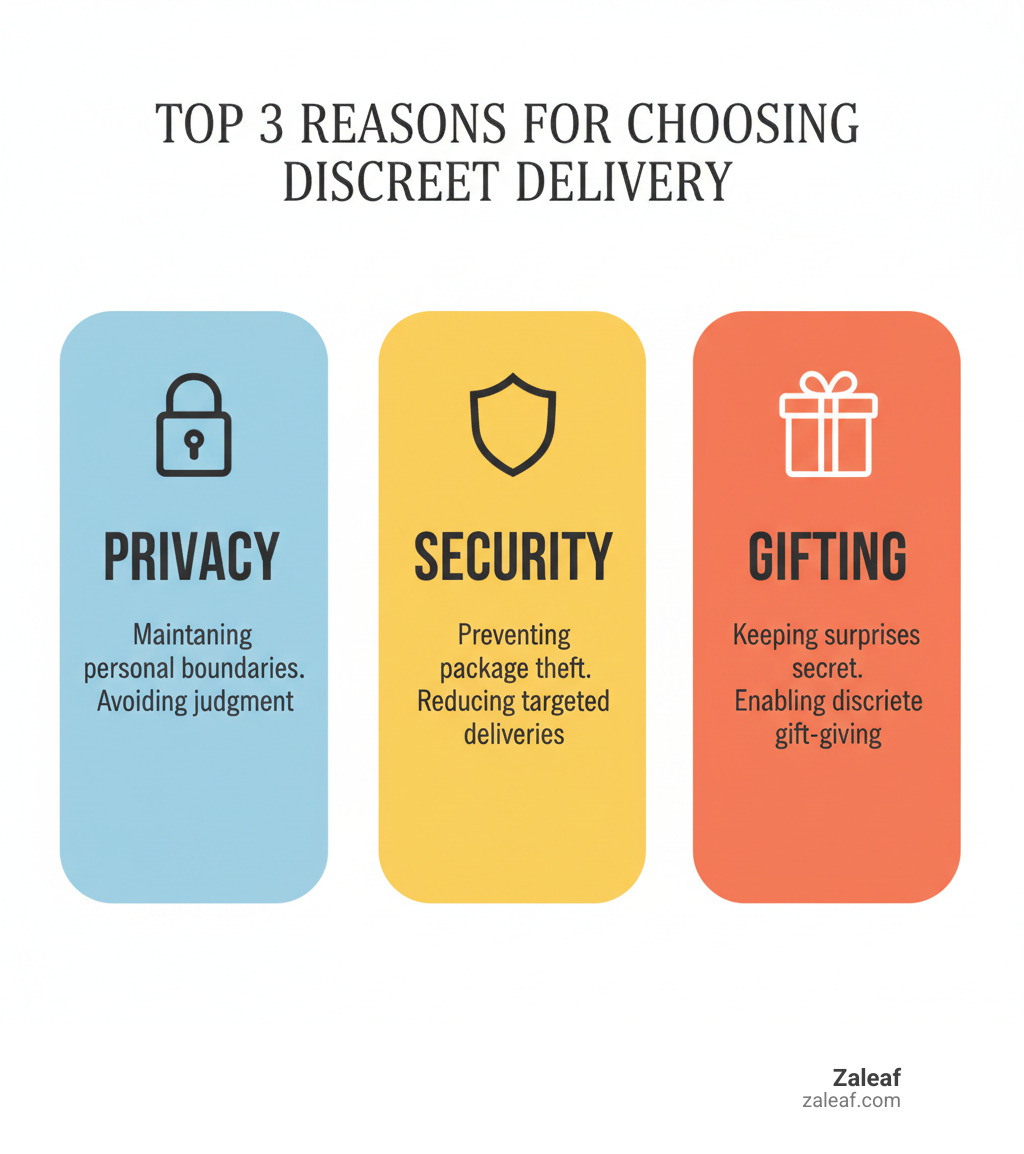 TOP 3 REASONS FOR CHOOSING DISCREET DELIVERY

PRIVACY

Maintaning personal boundaries. Avoiding judgment

SECURITY

Preventing package theft. Reducing targeted deliveries

GIFTING

Keeping surprises secret. Enabling discriete gift-giving

Zaleaf
zaleaf.com