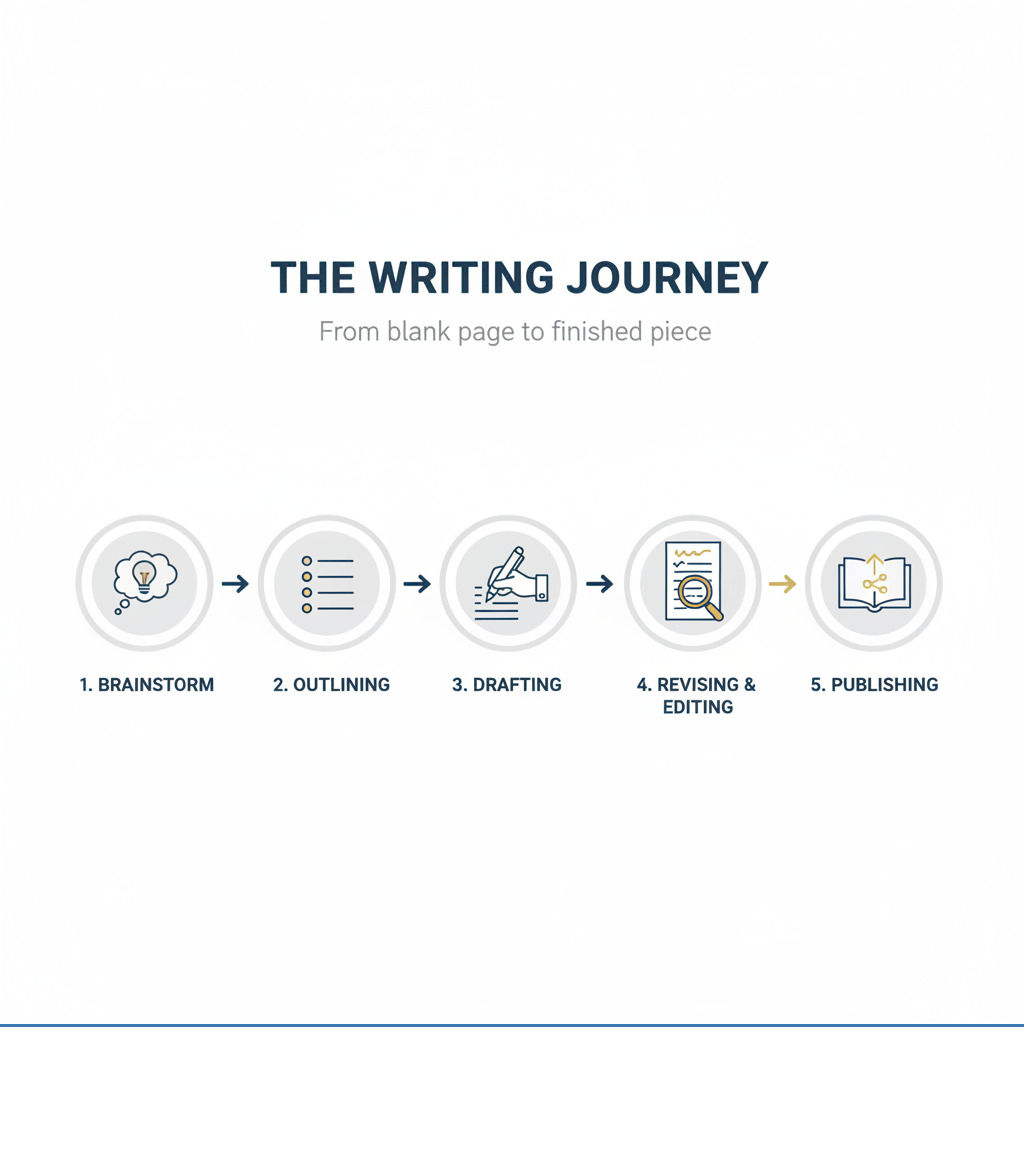 THE WRITING JOURNEY

From blank page to finished piece

1. BRAINSTORM

2. OUTLINING

3. DRAFTING

4. REVISING & EDITING

5. PUBLISHING