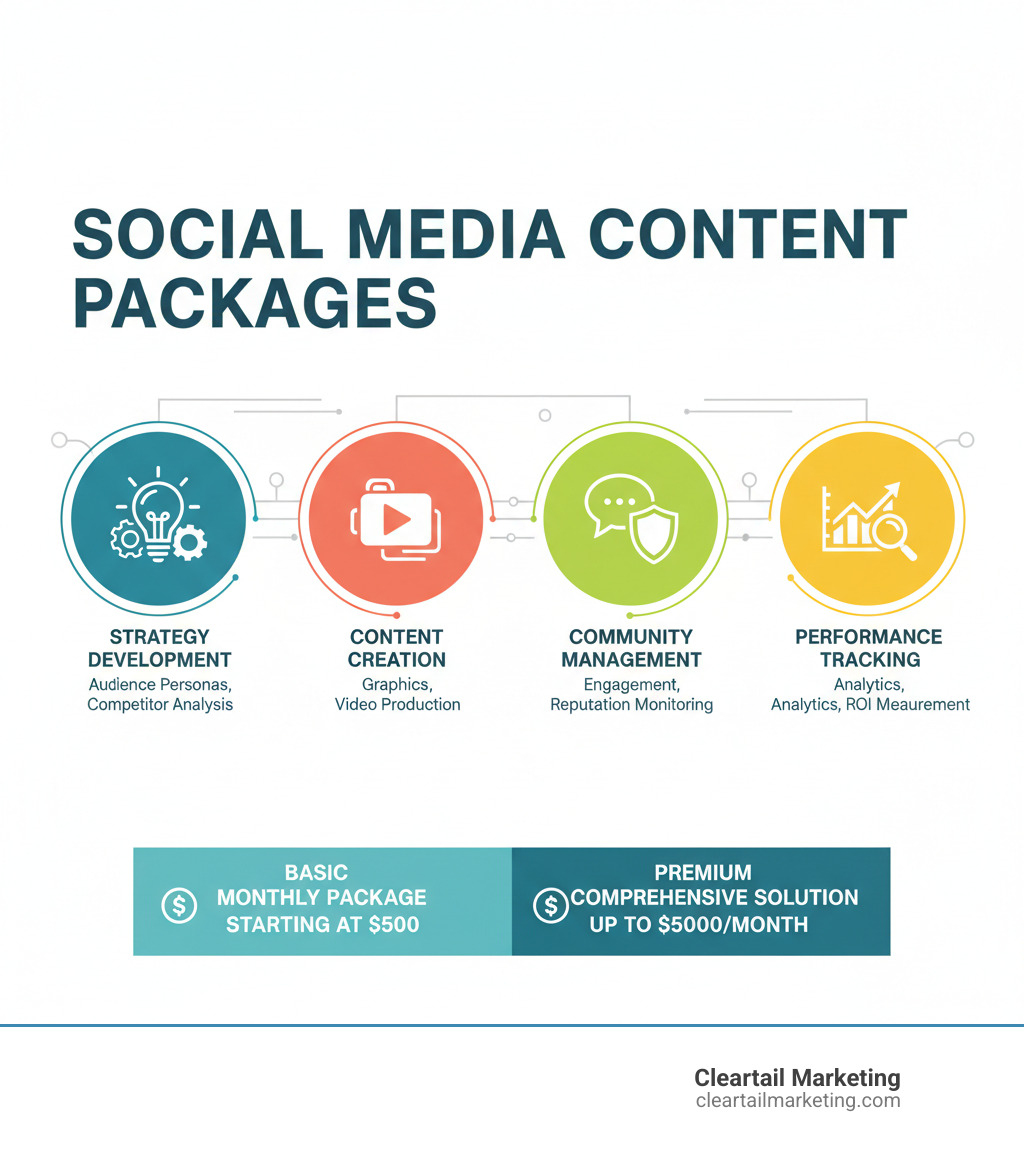 SOCIAL MEDIA CONTENT PACKAGES

STRATEGY DEVELOPMENT
Audience Personas, Competitor Analysis

CONTENT CREATION
Graphics, Video Production

COMMUNITY MANAGEMENT
Engagement, Reputation Monitoring

PERFORMANCE TRACKING
Analytics, Analytics, ROI Meaurement

$ BASIC MONTHLY PACKAGE STARTING AT $500

$ PREMIUM COMPREHENSIVE SOLUTION UP TO $5000/MONTH

Cleartail Marketing
cleartailmarketing.com