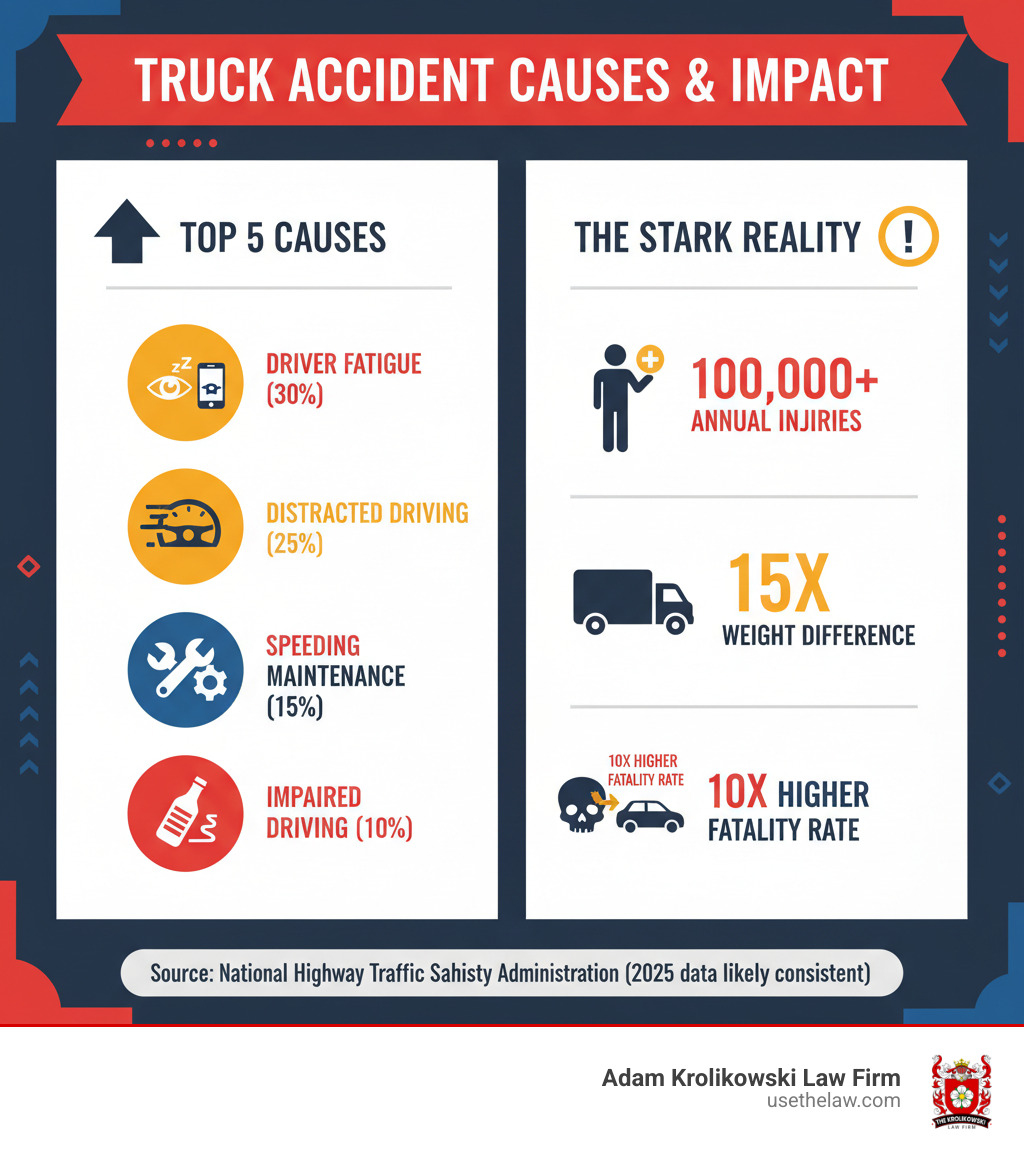 TRUCK ACCIDENT CAUSES & IMPACT

TOP 5 CAUSES

DRIVER FATIGUE (30%)

DISTRACTED DRIVING (25%)

SPEEDING MAINTENANCE (15%)

IMPAIRED DRIVING (10%)

THE STARK REALITY !

100,000+ ANNUAL INJIRIES

15X WEIGHT DIFFERENCE

10X HIGHER FATALITY RATE

10X HIGHER FATALITY RATE

Source: National Highway Traffic Sahisty Administration (2025 data likely consistent)

Adam Krolikowski Law Firm
usethelaw.com

THE KROLIKOWSKI LAW FIRM