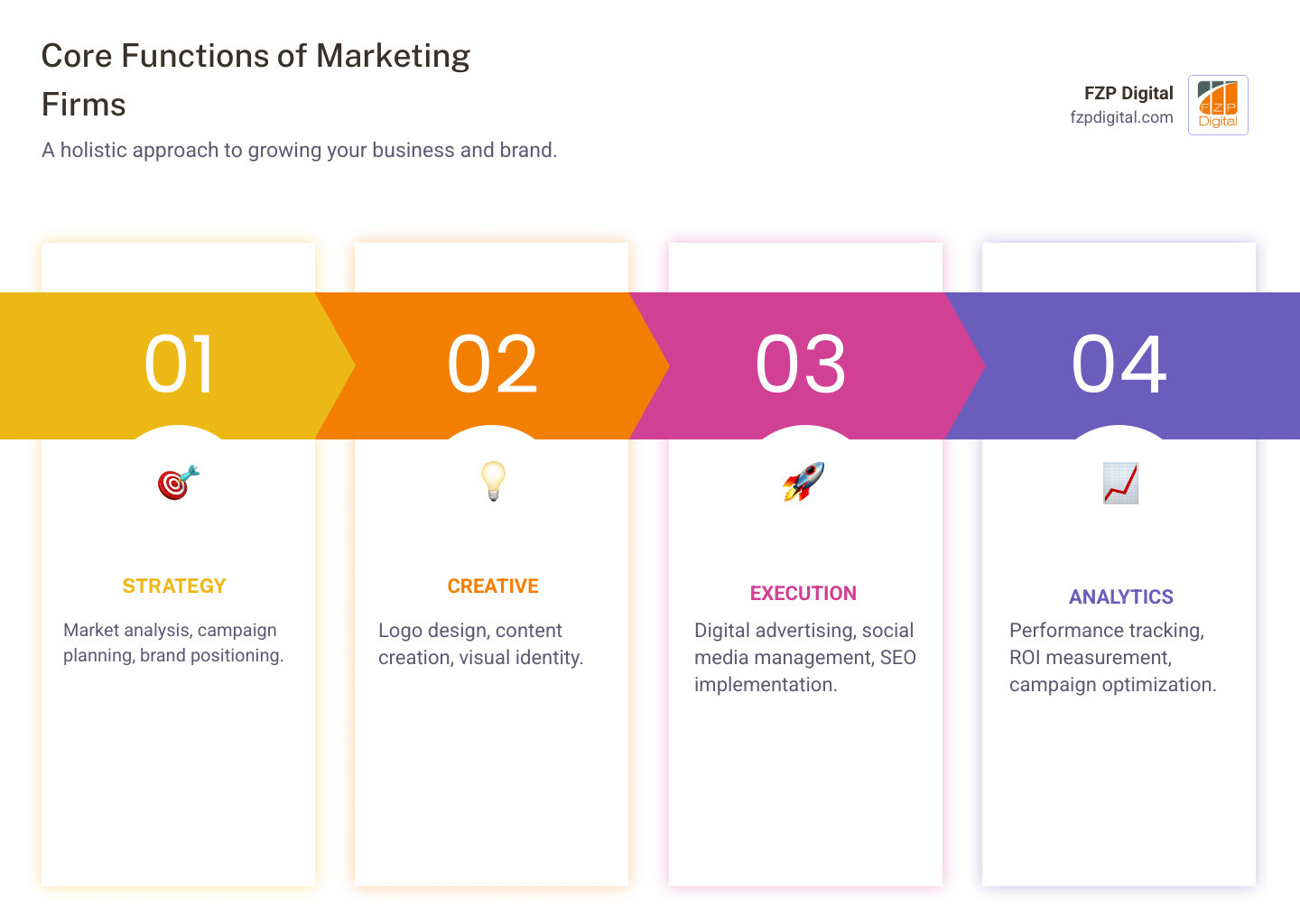 Core Functions of Marketing Firms

A holistic approach to growing your business and brand.

FZP Digital
fzpdigital.com

FZP Digital

01

STRATEGY

Market analysis, campaign planning, brand positioning.

02

CREATIVE

Logo design, content creation, visual identity.

03

EXECUTION

Digital advertising, social media management, SEO implementation.

04

ANALYTICS

Performance tracking, ROI measurement, campaign optimization.