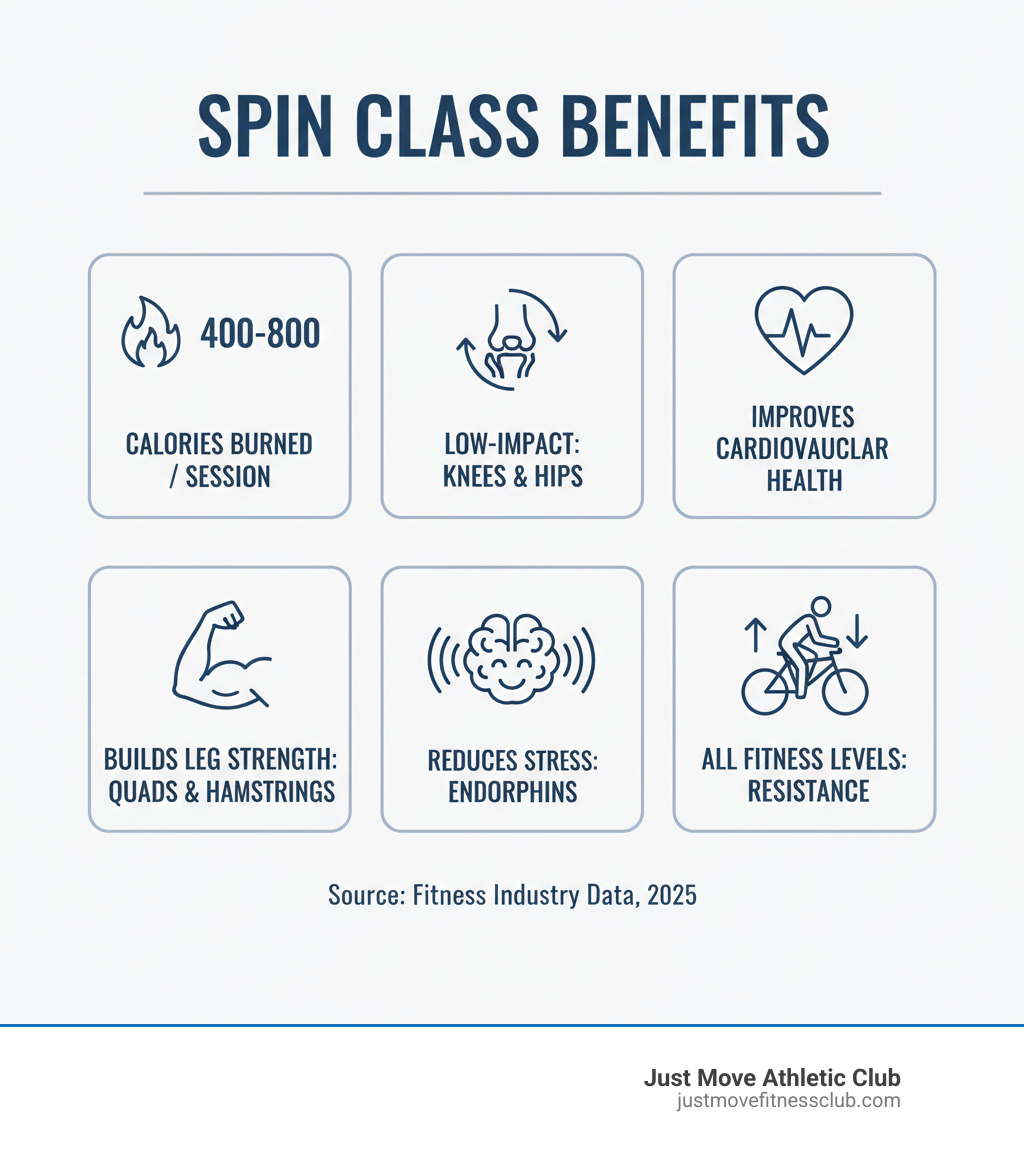 SPIN CLASS BENEFITS

400-800

CALORIES BURNED / SESSION

LOW-IMPACT: KNEES & HIPS

IMPROVES CARDIOVAUCLAR HEALTH

BUILDS LEG STRENGTH: QUADS & HAMSTRINGS

REDUCES STRESS: ENDORPHINS

ALL FITNESS LEVELS: RESISTANCE

Source: Fitness Industry Data, 2025

Just Move Athletic Club
justmovefitnessclub.com