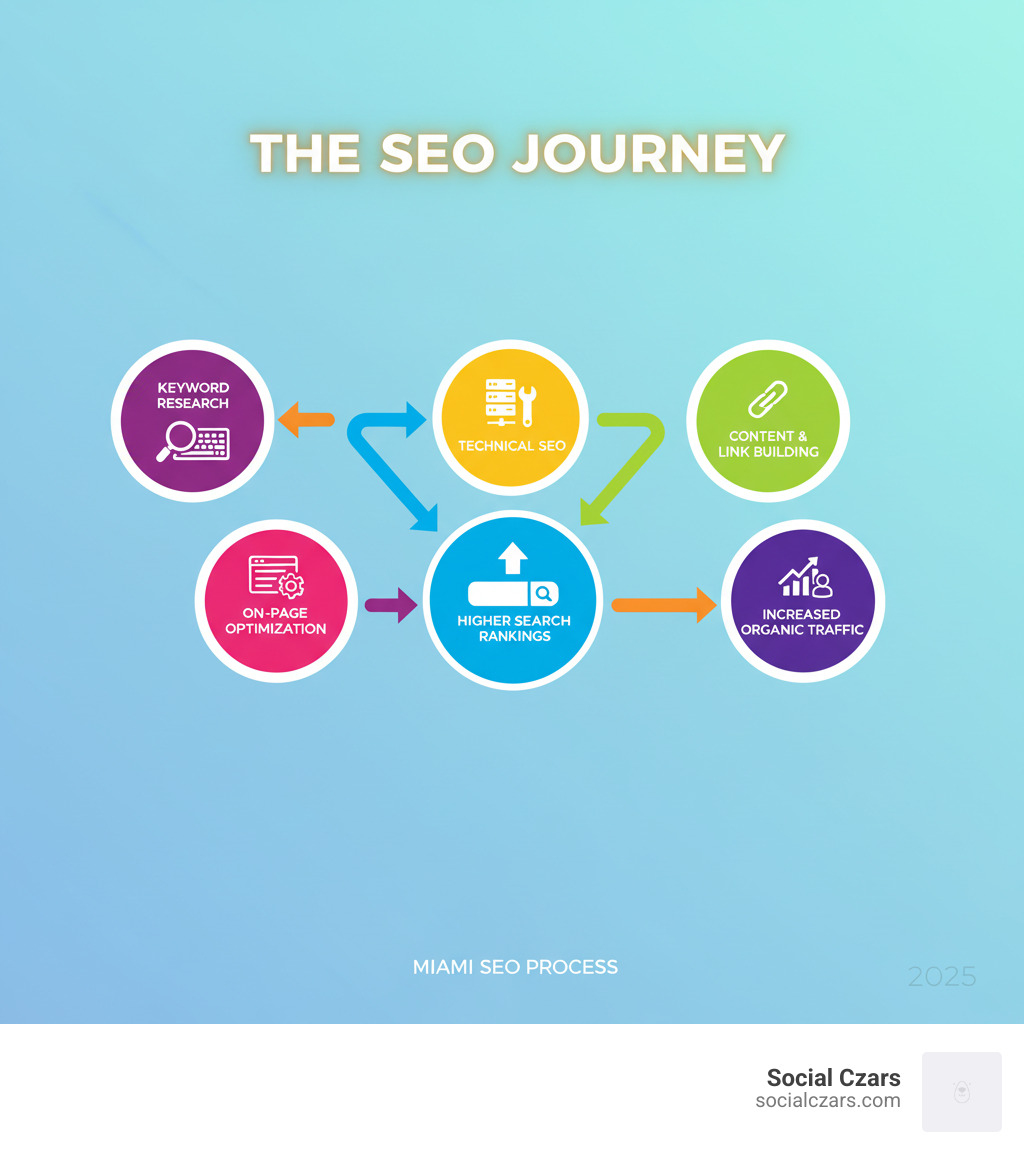 THE SEO JOURNEY

KEYWORD RESEARCH

TECHNICAL SEO

CONTENT & LINK BUILDING

ON-PAGE OPTIMIZATION

HIGHER SEARCH RANKINGS

INCREASED ORGANIC TRAFFIC

MIAMI SEO PROCESS

2025

Social Czars
socialczars.com