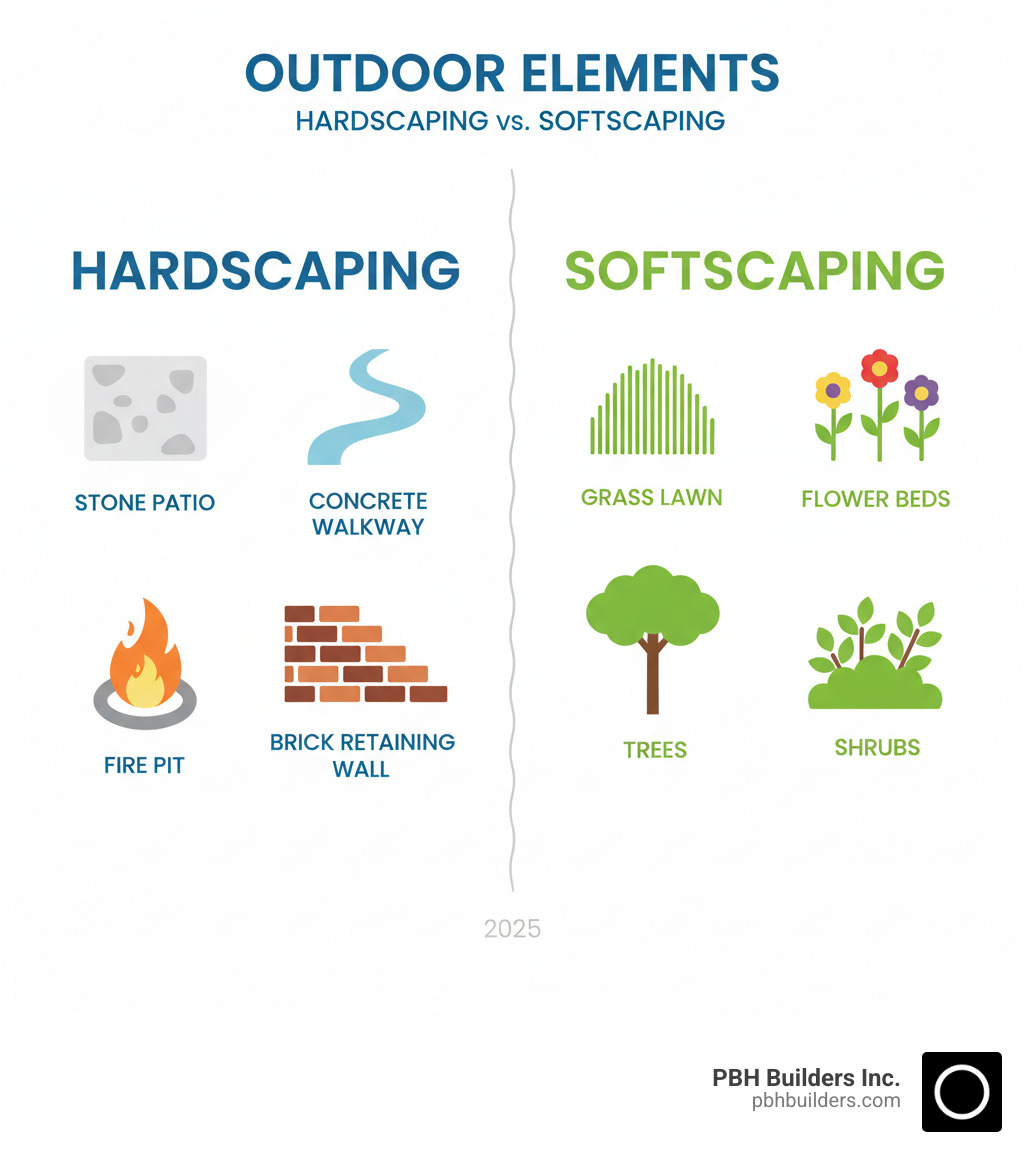 OUTDOOR ELEMENTS
HARDSCAPING vs. SOFTSCAPING

HARDSCAPING

STONE PATIO

CONCRETE WALKWAY

FIRE PIT

BRICK RETAINING WALL

SOFTSCAPING

GRASS LAWN

FLOWER BEDS

TREES

SHRUBS

2025

PBH Builders Inc.
pbhbuilders.com