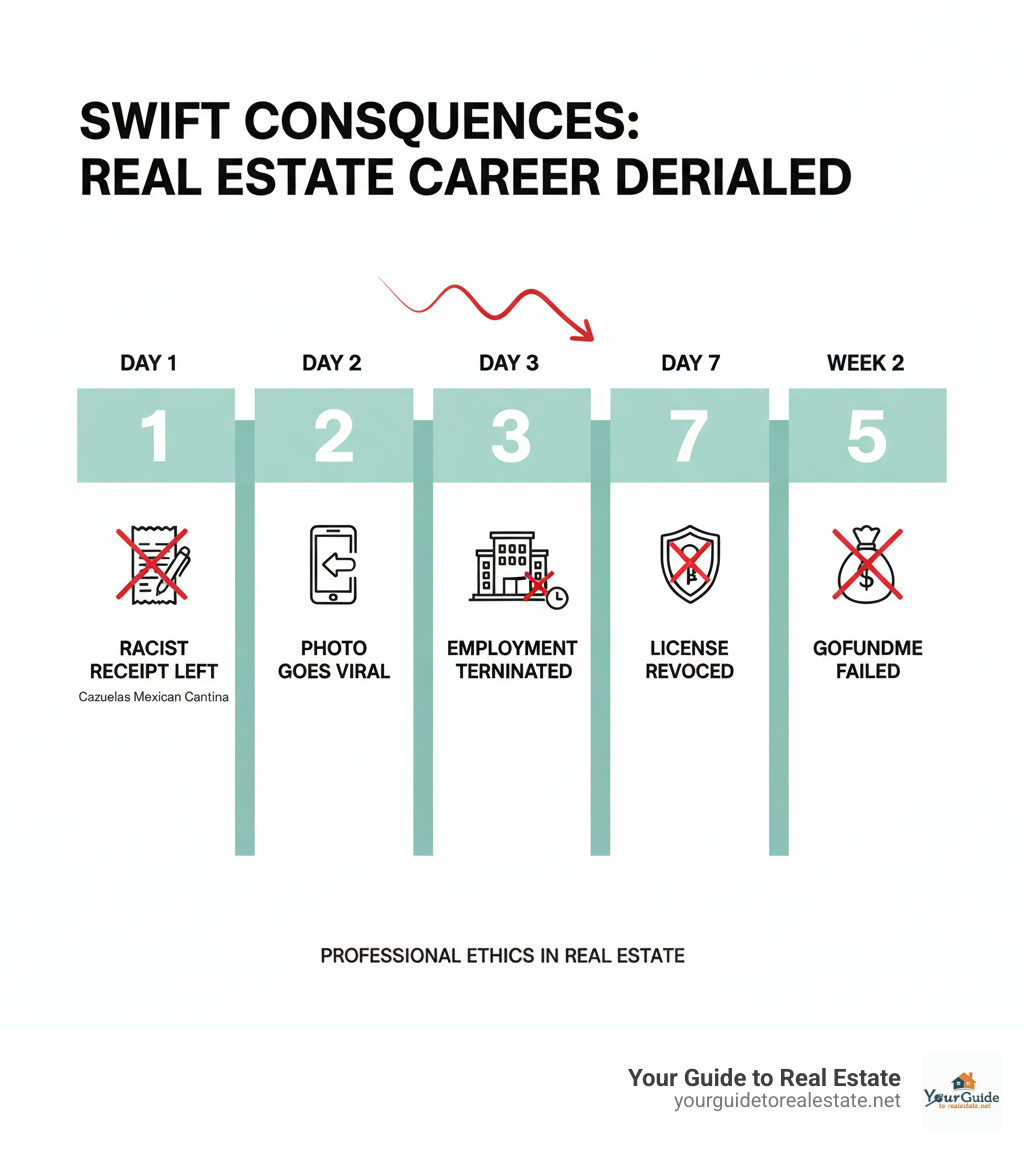 SWIFT CONSQUENCES:
REAL ESTATE CAREER DERIALED

DAY 1

1

RACIST RECEIPT LEFT

Cazuelas Mexican Cantina

DAY 2

2

PHOTO GOES VIRAL

DAY 3

3

EMPLOYMENT TERNINATED

DAY 7

7

LICENSE REVOCED

WEEK 2

5

GOFUNDME FAILED

PROFESSIONAL ETHICS IN REAL ESTATE

Your Guide to Real Estate
yourguidetorealestate.net

YourGuide
to realestate.net