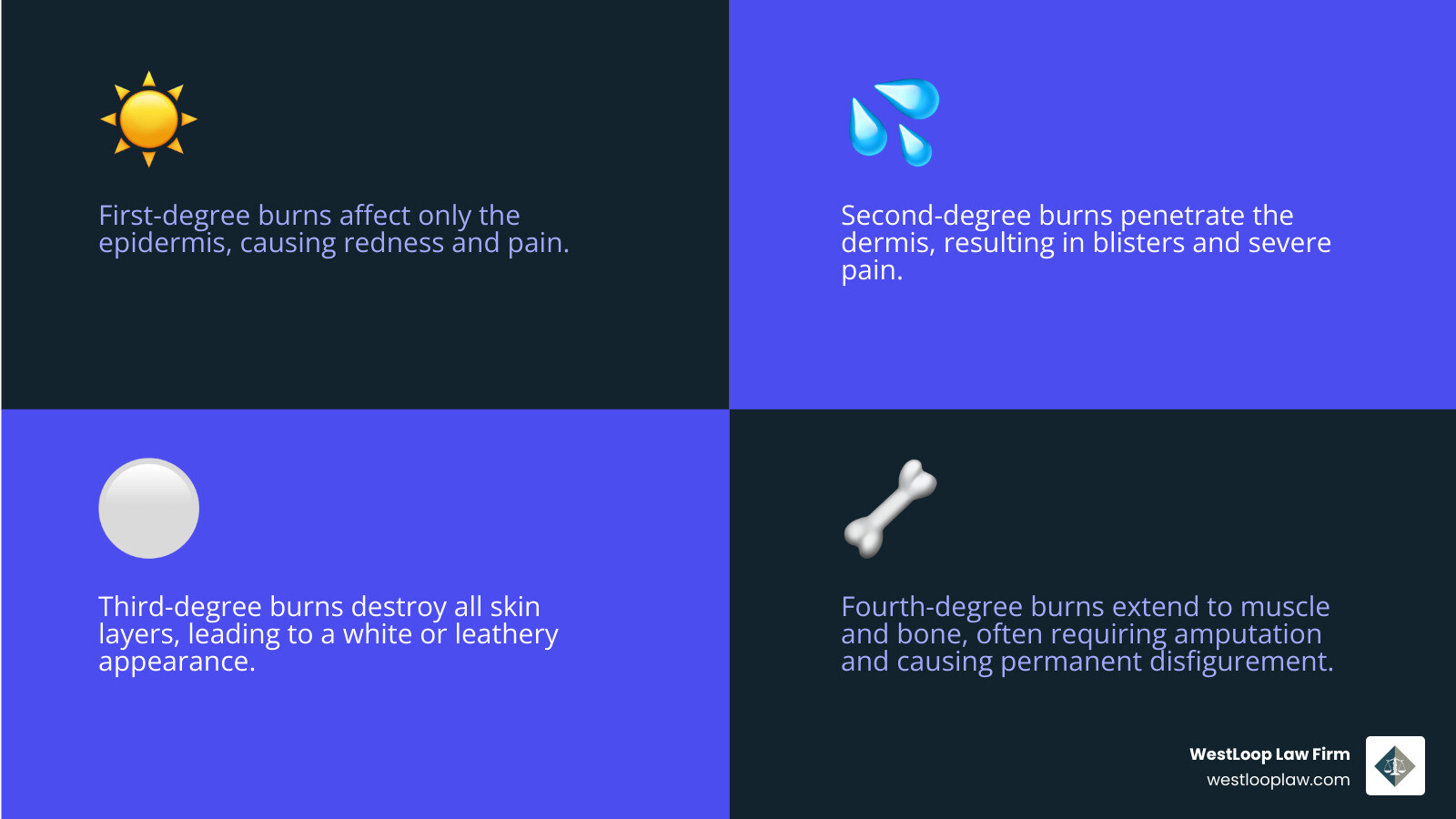 First-degree burns affect only the epidermis, causing redness and pain.

Second-degree burns penetrate the dermis, resulting in blisters and severe pain.

Third-degree burns destroy all skin layers, leading to a white or leathery appearance.

Fourth-degree burns extend to muscle and bone, often requiring amputation and causing permanent disfigurement.

WestLoop Law Firm
westlooplaw.com