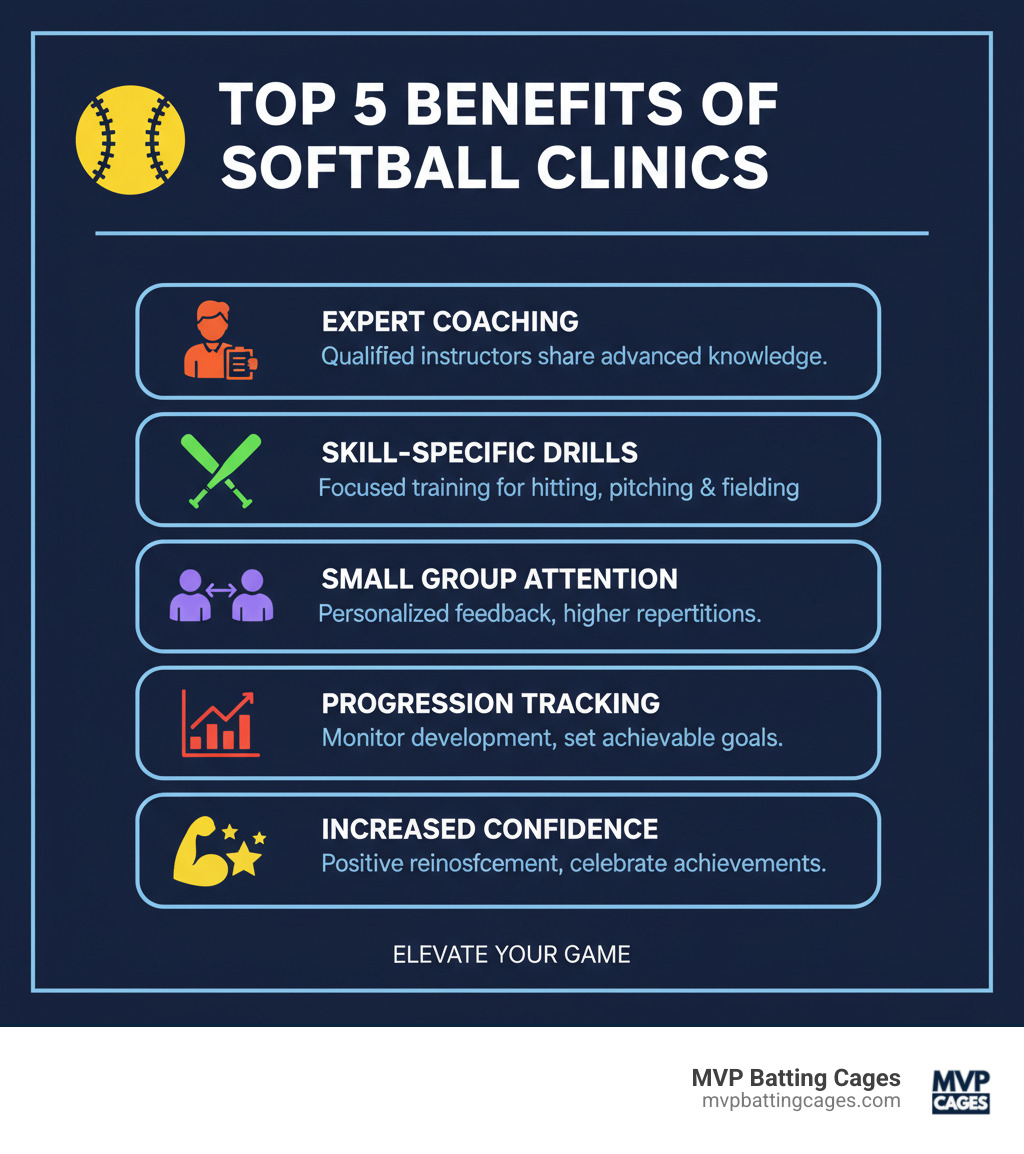 TOP 5 BENEFITS OF SOFTBALL CLINICS

EXPERT COACHING
Qualified instructors share advanced knowledge.

SKILL-SPECIFIC DRILLS
Focused training for hitting, pitching & fielding

SMALL GROUP ATTENTION
Personalized feedback, higher repertitions.

PROGRESSION TRACKING
Monitor development, set achievable goals.

INCREASED CONFIDENCE
Positive reinosfcement, celebrate achievements.

ELEVATE YOUR GAME

MVP Batting Cages
mvpbattingcages.com

MVP CAGES