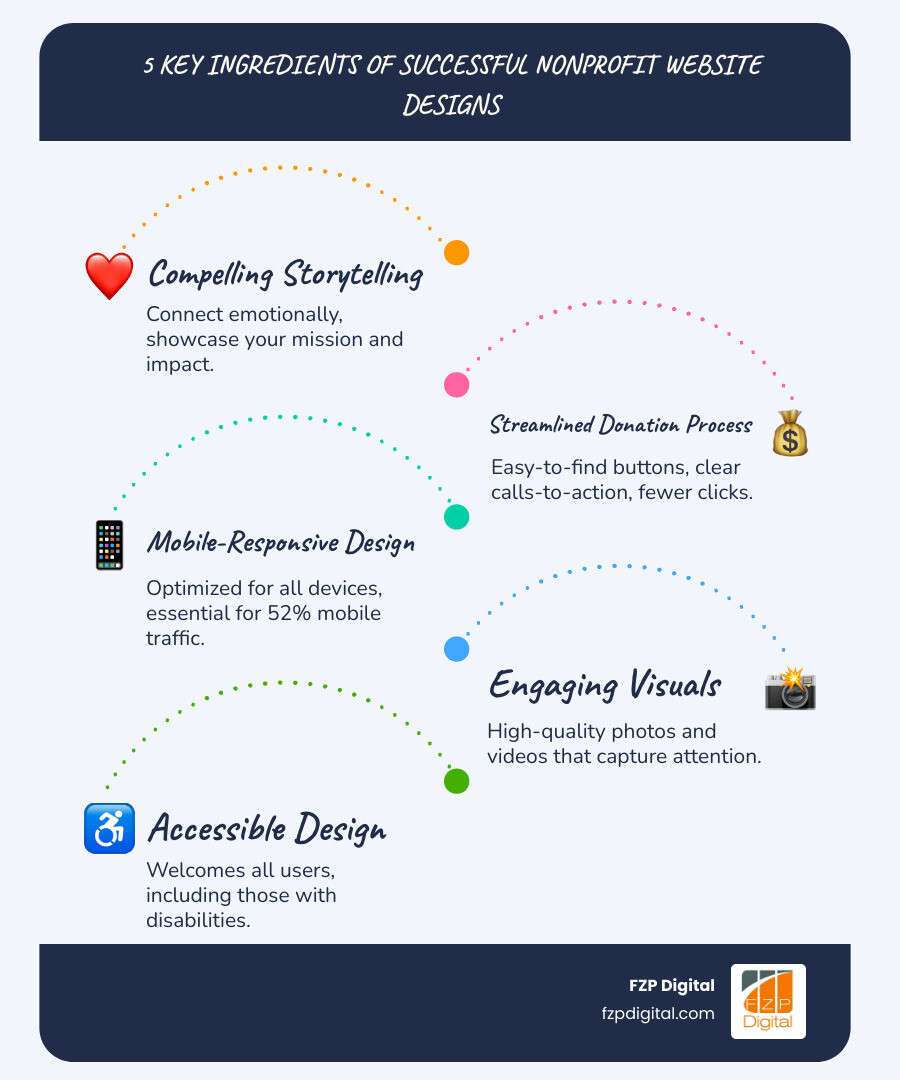 5 KEY INGREDIENTS OF SUCCESSFUL NONPROFIT WEBSITE DESIGNS

Compelling Storytelling

Connect emotionally, showcase your mission and impact.

Streamlined Donation Process

Easy-to-find buttons, clear calls-to-action, fewer clicks.

Mobile-Responsive Design

Optimized for all devices, essential for 52% mobile traffic.

Engaging Visuals

High-quality photos and videos that capture attention.

Accessible Design

Welcomes all users, including those with disabilities.

FZP Digital
fzpdigital.com

FZP
Digital