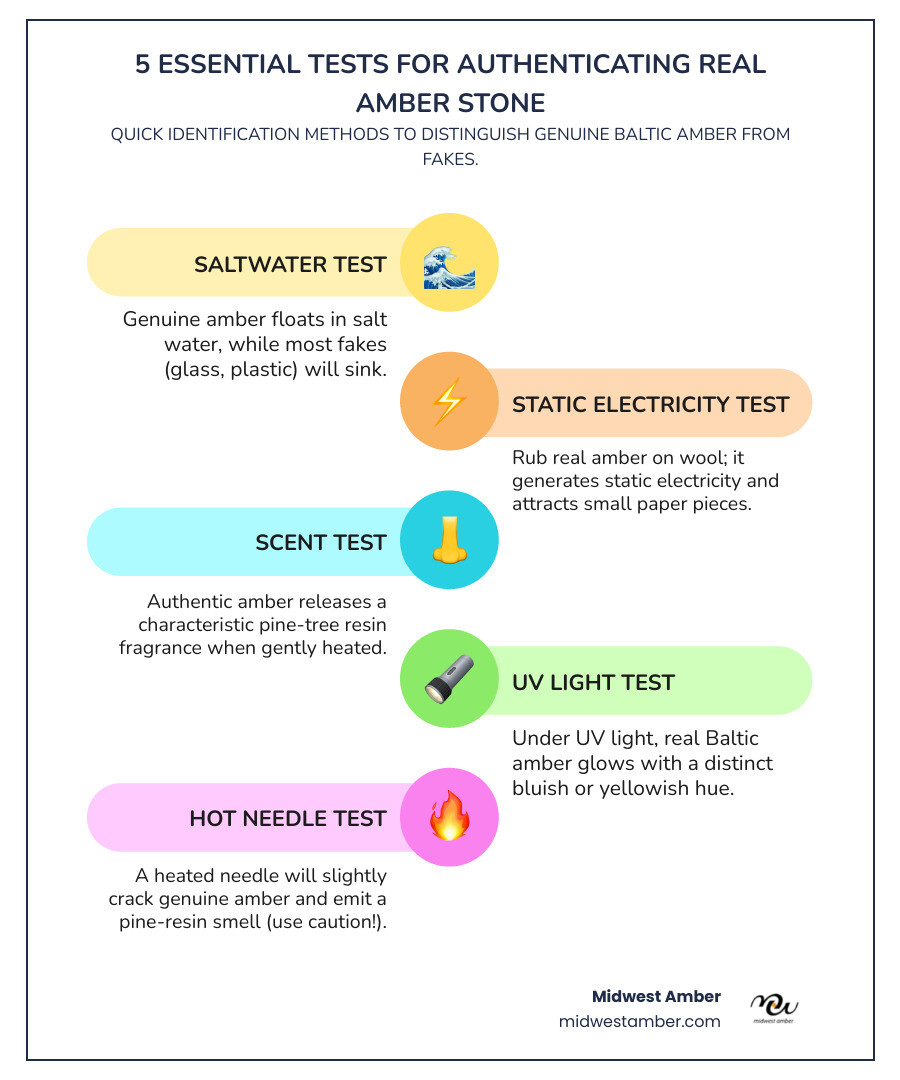 5 ESSENTIAL TESTS FOR AUTHENTICATING REAL AMBER STONE

QUICK IDENTIFICATION METHODS TO DISTINGUISH GENUINE BALTIC AMBER FROM FAKES.

SALTWATER TEST

Genuine amber floats in salt water, while most fakes (glass, plastic) will sink.

STATIC ELECTRICITY TEST

Rub real amber on wool; it generates static electricity and attracts small paper pieces.

SCENT TEST

Authentic amber releases a characteristic pine-tree resin fragrance when gently heated.

UV LIGHT TEST

Under UV light, real Baltic amber glows with a distinct bluish or yellowish hue.

HOT NEEDLE TEST

A heated needle will slightly crack genuine amber and emit a pine-resin smell (use caution!).

Midwest Amber
midwestamber.com

midwest amber