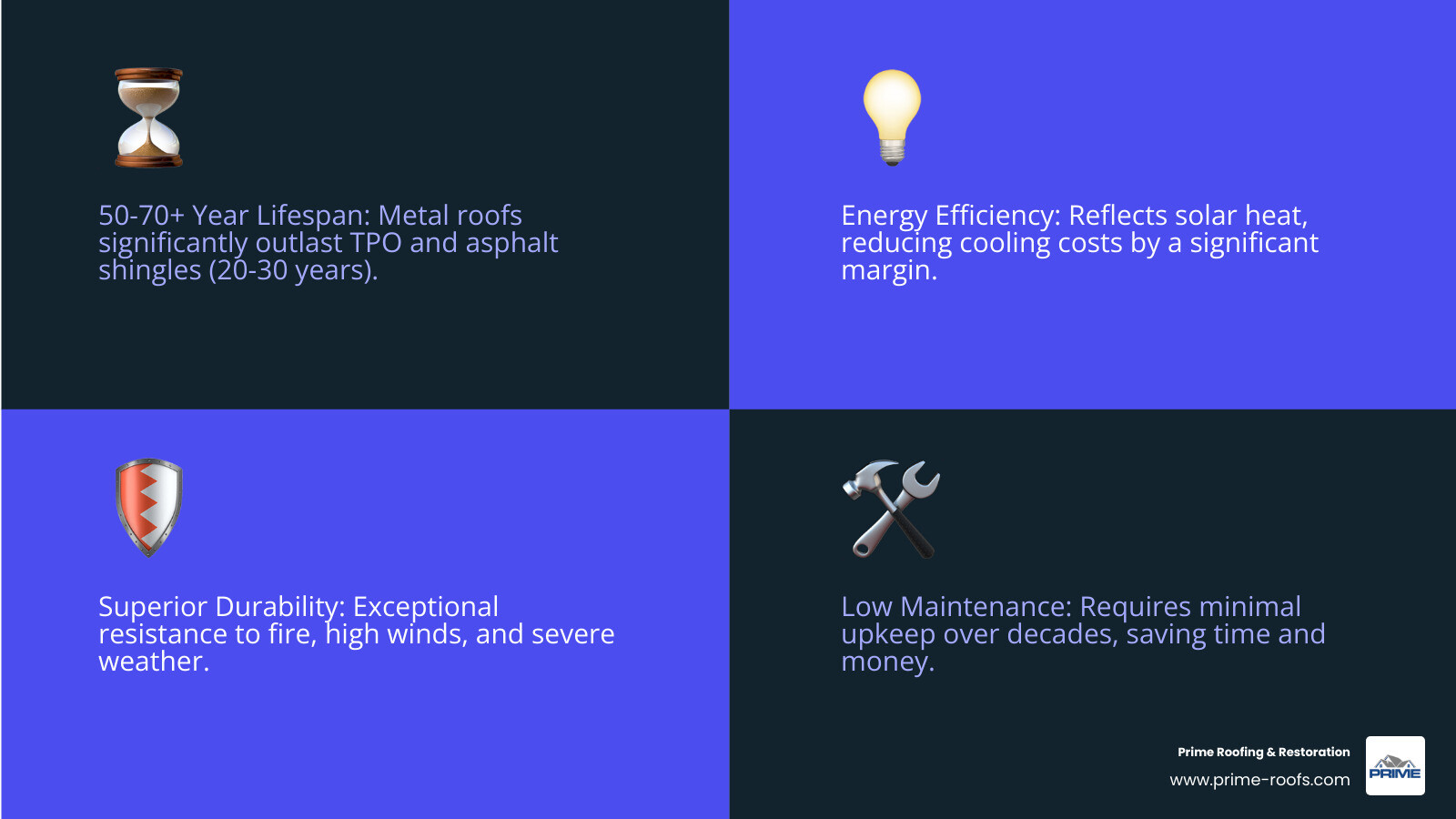 50-70+ Year Lifespan: Metal roofs significantly outlast TPO and asphalt shingles (20-30 years).

Energy Efficiency: Reflects solar heat, reducing cooling costs by a significant margin.

Superior Durability: Exceptional resistance to fire, high winds, and severe weather.

Low Maintenance: Requires minimal upkeep over decades, saving time and money.

Prime Roofing & Restoration
www.prime-roofs.com
PRIME