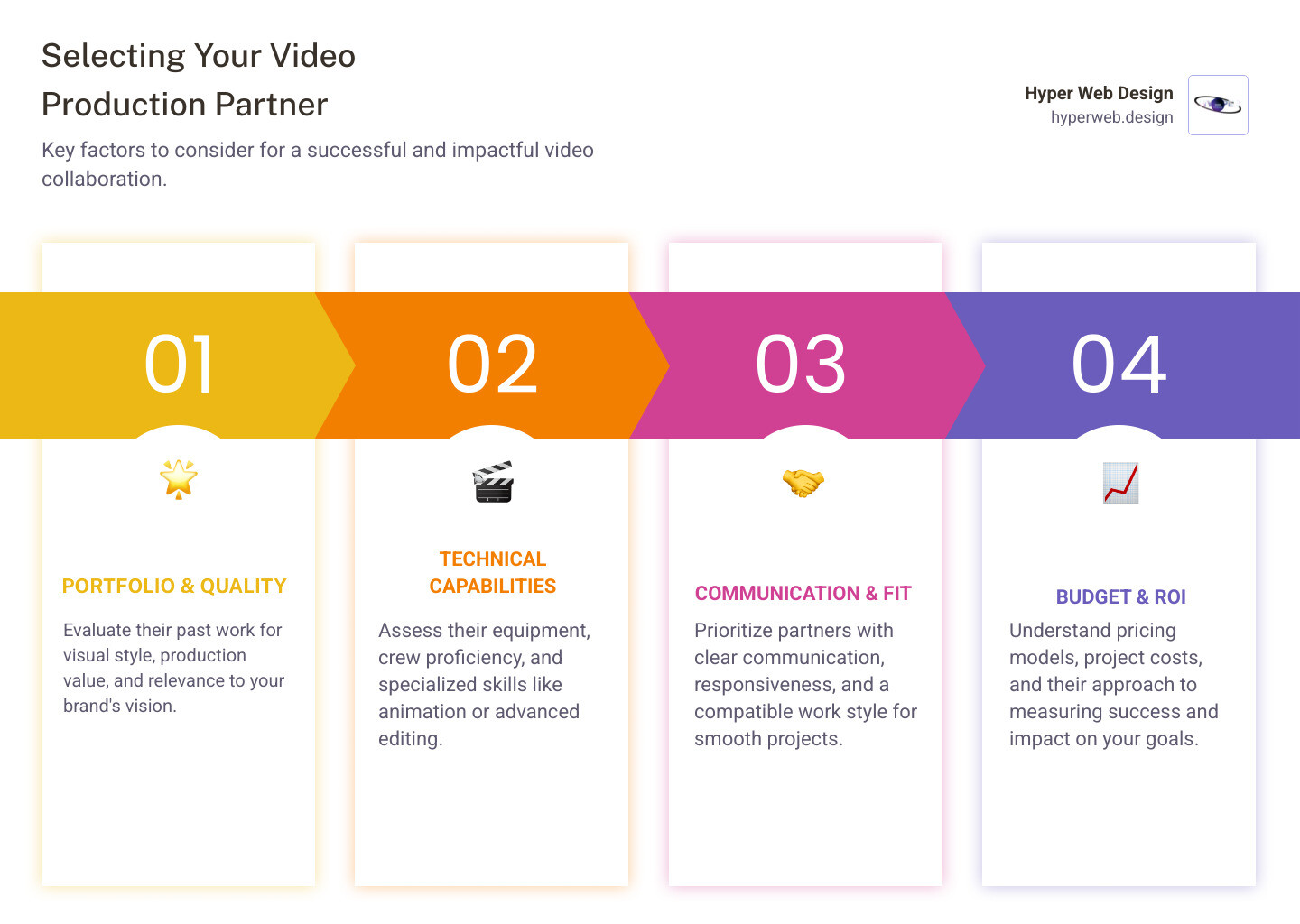 Selecting Your Video Production Partner

Key factors to consider for a successful and impactful video collaboration.

Hyper Web Design
hyperweb.design

01

PORTFOLIO & QUALITY

Evaluate their past work for visual style, production value, and relevance to your brand's vision.

02

TECHNICAL CAPABILITIES

Assess their equipment, crew proficiency, and specialized skills like animation or advanced editing.

03

COMMUNICATION & FIT

Prioritize partners with clear communication, responsiveness, and a compatible work style for smooth projects.

04

BUDGET & ROI

Understand pricing models, project costs, and their approach to measuring success and impact on your goals.