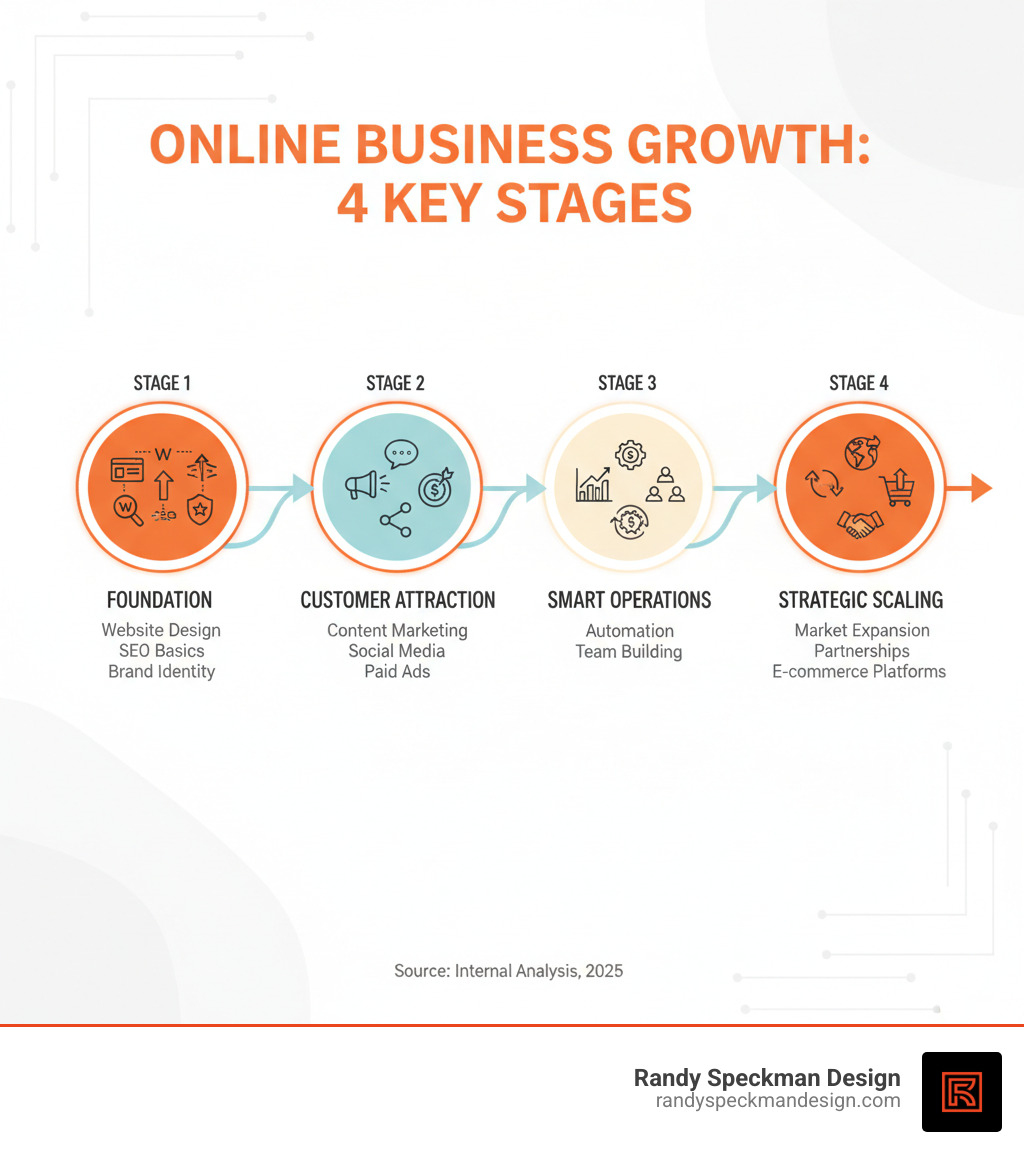 ONLINE BUSINESS GROWTH: 4 KEY STAGES

STAGE 1

FOUNDATION
Website Design
SEO Basics
Brand Identity

STAGE 2

CUSTOMER ATTRACTION
Content Marketing
Social Media
Paid Ads

STAGE 3

SMART OPERATIONS
Automation
Team Building

STAGE 4

STRATEGIC SCALING
Market Expansion
Partnerships
E-commerce Platforms

Source: Internal Analysis, 2025

Randy Speckman Design
randyspeckmandesign.com