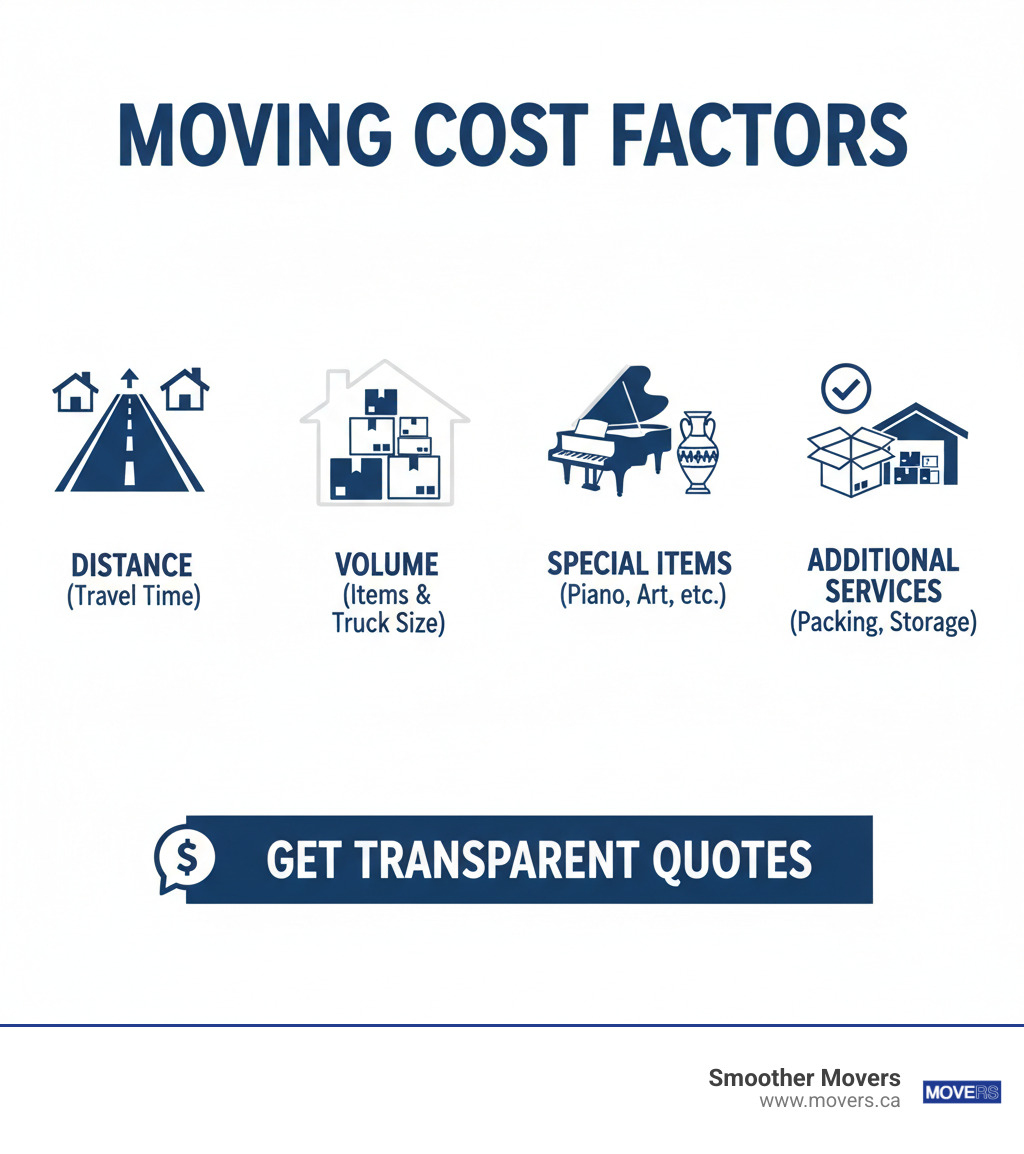 MOVING COST FACTORS

DISTANCE
(Travel Time)

VOLUME
(Items & Truck Size)

SPECIAL ITEMS
(Piano, Art, etc.)

ADDITIONAL SERVICES
(Packing, Storage)

$

GET TRANSPARENT QUOTES

Smoother Movers
www.movers.ca

MOVERS