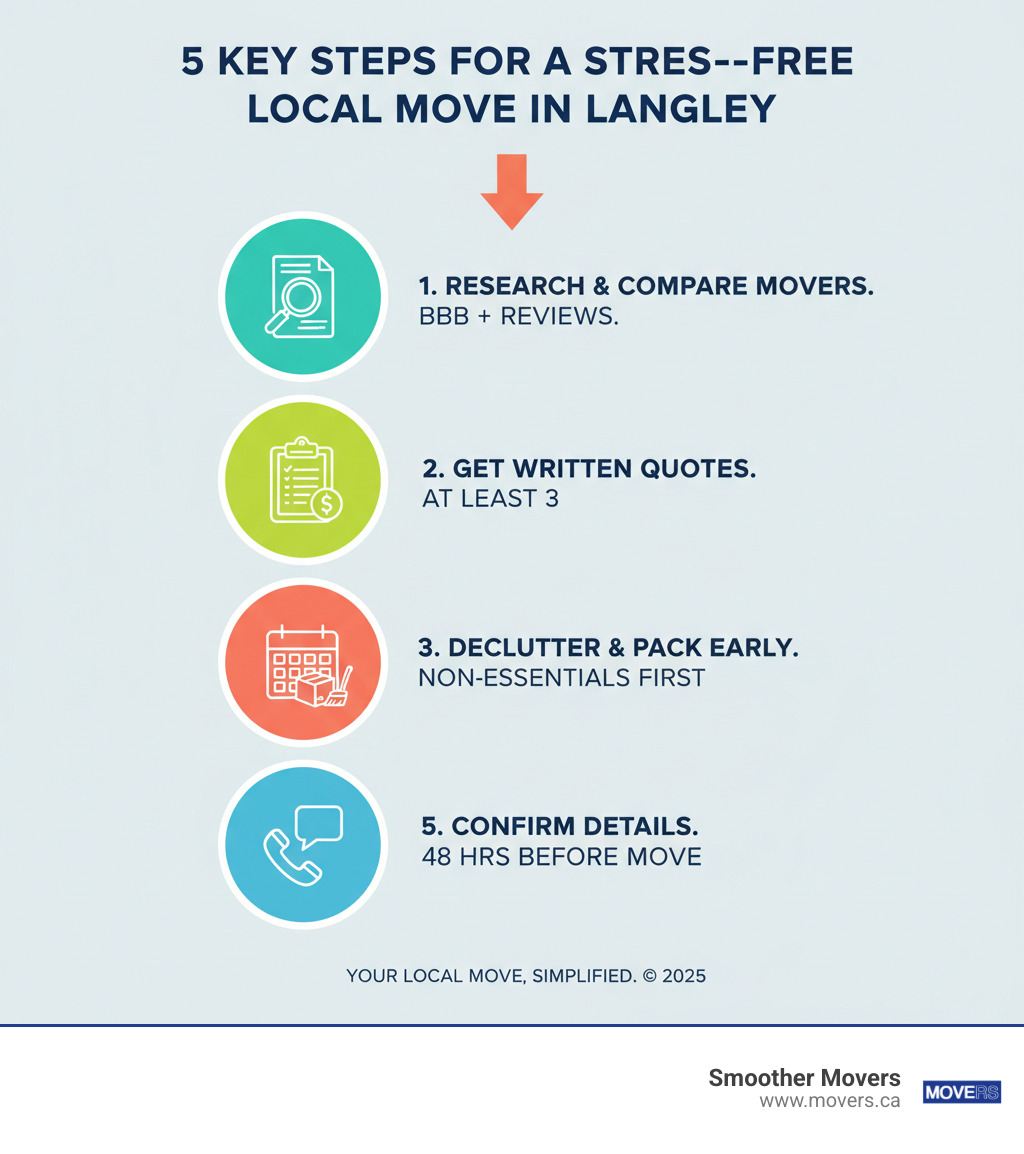 5 KEY STEPS FOR A STRES--FREE LOCAL MOVE IN LANGLEY

1. RESEARCH & COMPARE MOVERS.
BBB + REVIEWS.

2. GET WRITTEN QUOTES.
AT LEAST 3

3. DECLUTTER & PACK EARLY.
NON-ESSENTIALS FIRST

5. CONFIRM DETAILS.
48 HRS BEFORE MOVE

YOUR LOCAL MOVE, SIMPLIFIED. © 2025

Smoother Movers
www.movers.ca
MOVERS