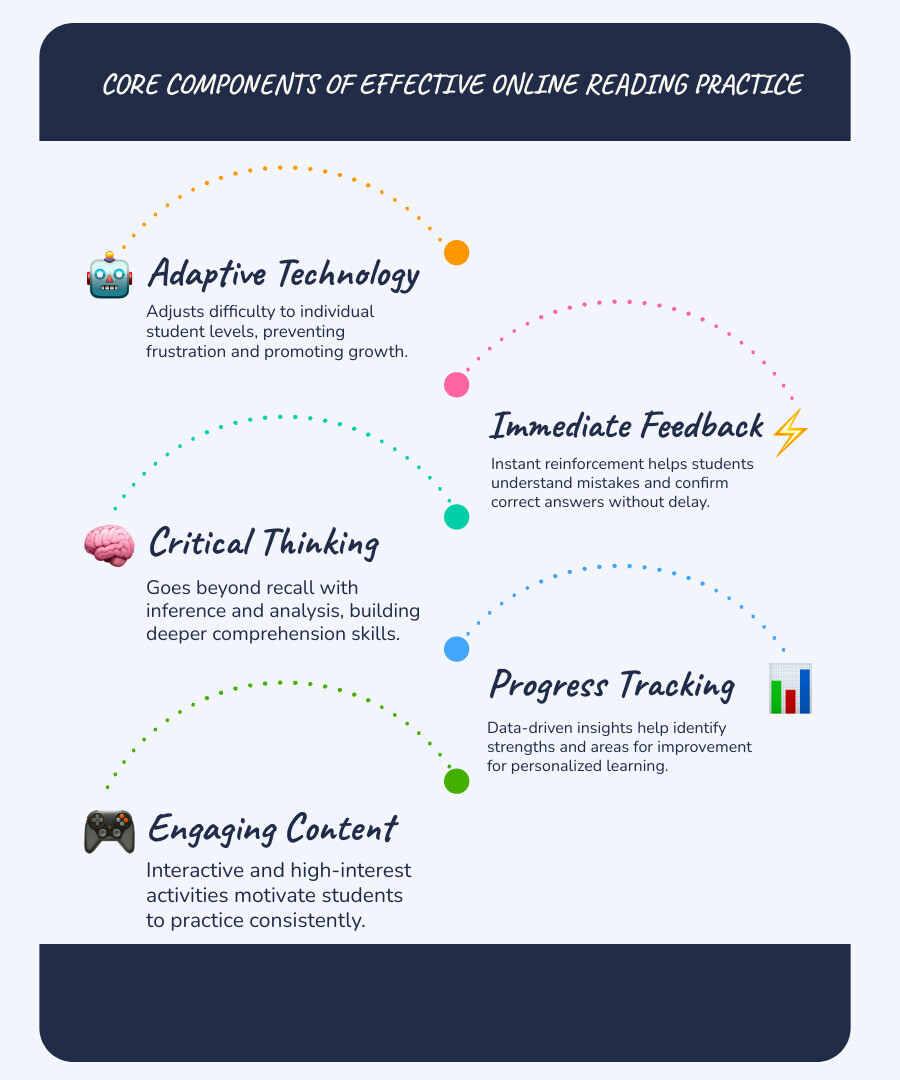 CORE COMPONENTS OF EFFECTIVE ONLINE READING PRACTICE

Adaptive Technology
Adjusts difficulty to individual student levels, preventing frustration and promoting growth.

Immediate Feedback
Instant reinforcement helps students understand mistakes and confirm correct answers without delay.

Critical Thinking
Goes beyond recall with inference and analysis, building deeper comprehension skills.

Progress Tracking
Data-driven insights help identify strengths and areas for improvement for personalized learning.

Engaging Content
Interactive and high-interest activities motivate students to practice consistently.