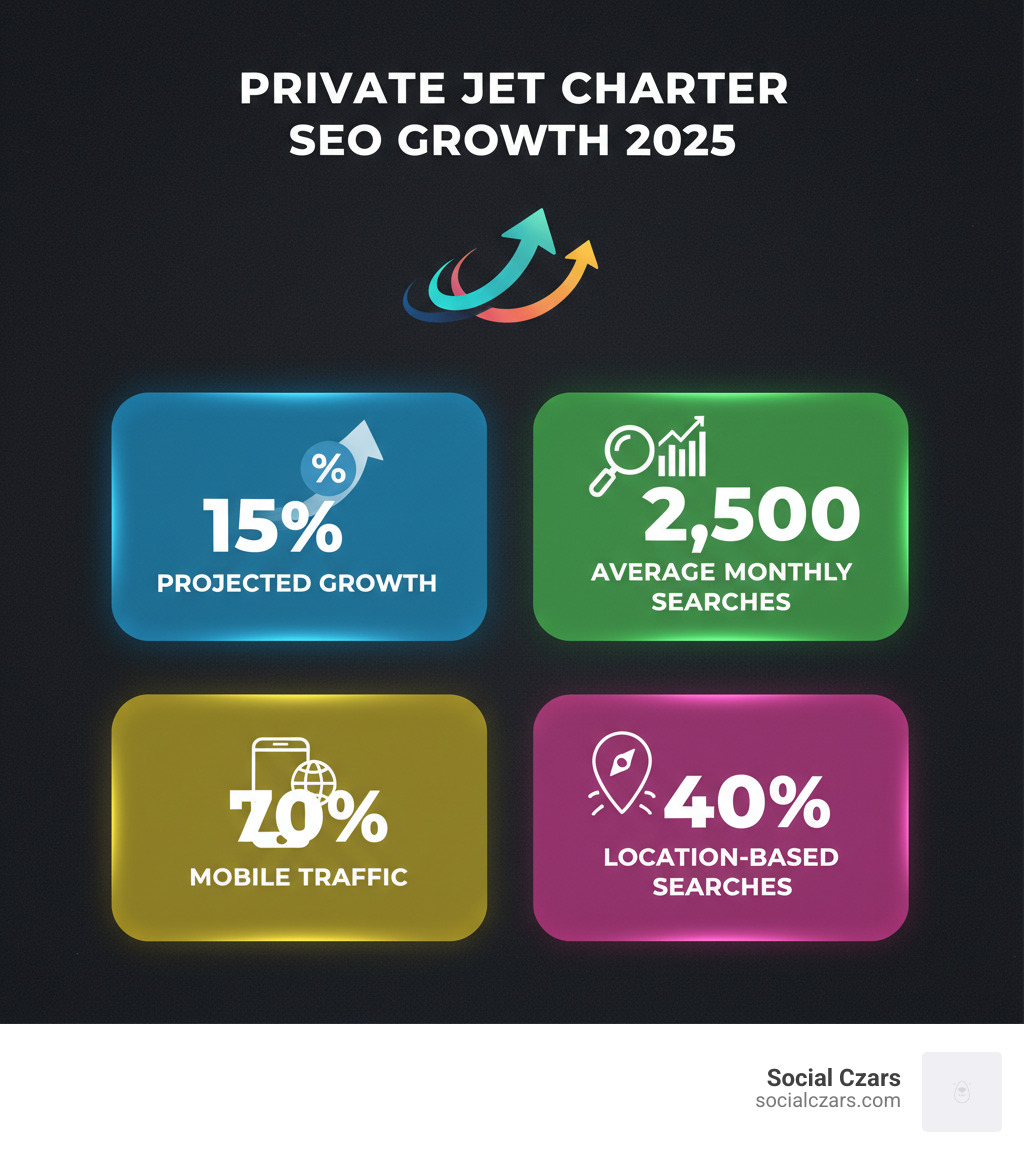 PRIVATE JET CHARTER SEO GROWTH 2025

%

15%
PROJECTED GROWTH

2,500
AVERAGE MONTHLY SEARCHES

70%
MOBILE TRAFFIC

40%
LOCATION-BASED SEARCHES

Social Czars
socialczars.com