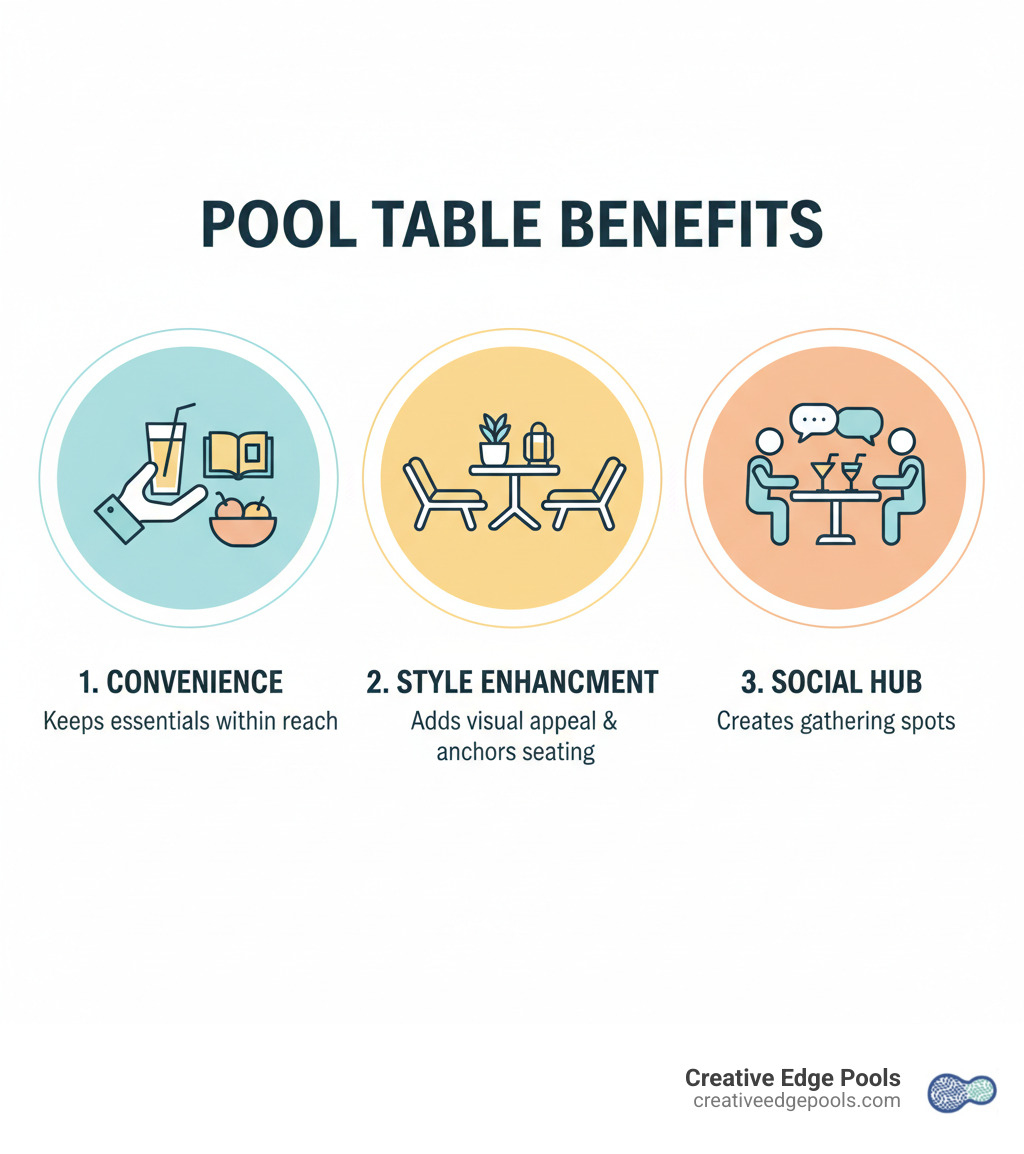 POOL TABLE BENEFITS

1. CONVENIENCE
Keeps essentials within reach

2. STYLE ENHANCMENT
Adds visual appeal & anchors seating

3. SOCIAL HUB
Creates gathering spots

Creative Edge Pools
creativeedgepools.com