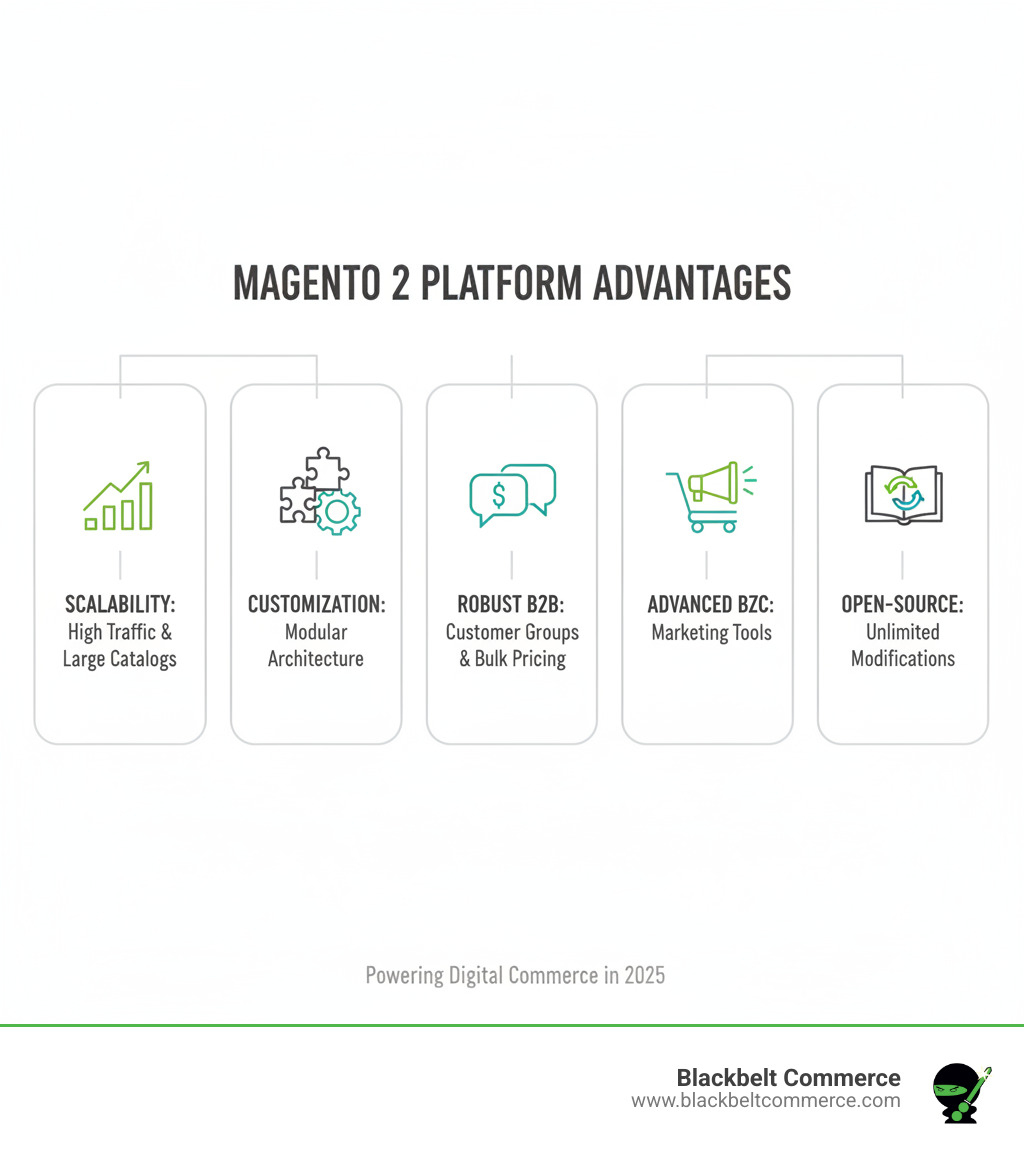 MAGENTO 2 PLATFORM ADVANTAGES

SCALABILITY:
High Traffic & Large Catalogs

CUSTOMIZATION:
Modular Architecture

ROBUST B2B:
Customer Groups & Bulk Pricing

ADVANCED BZC:
Marketing Tools

OPEN-SOURCE:
Unlimited Modifications

Powering Digital Commerce in 2025

Blackbelt Commerce
www.blackbeltcommerce.com