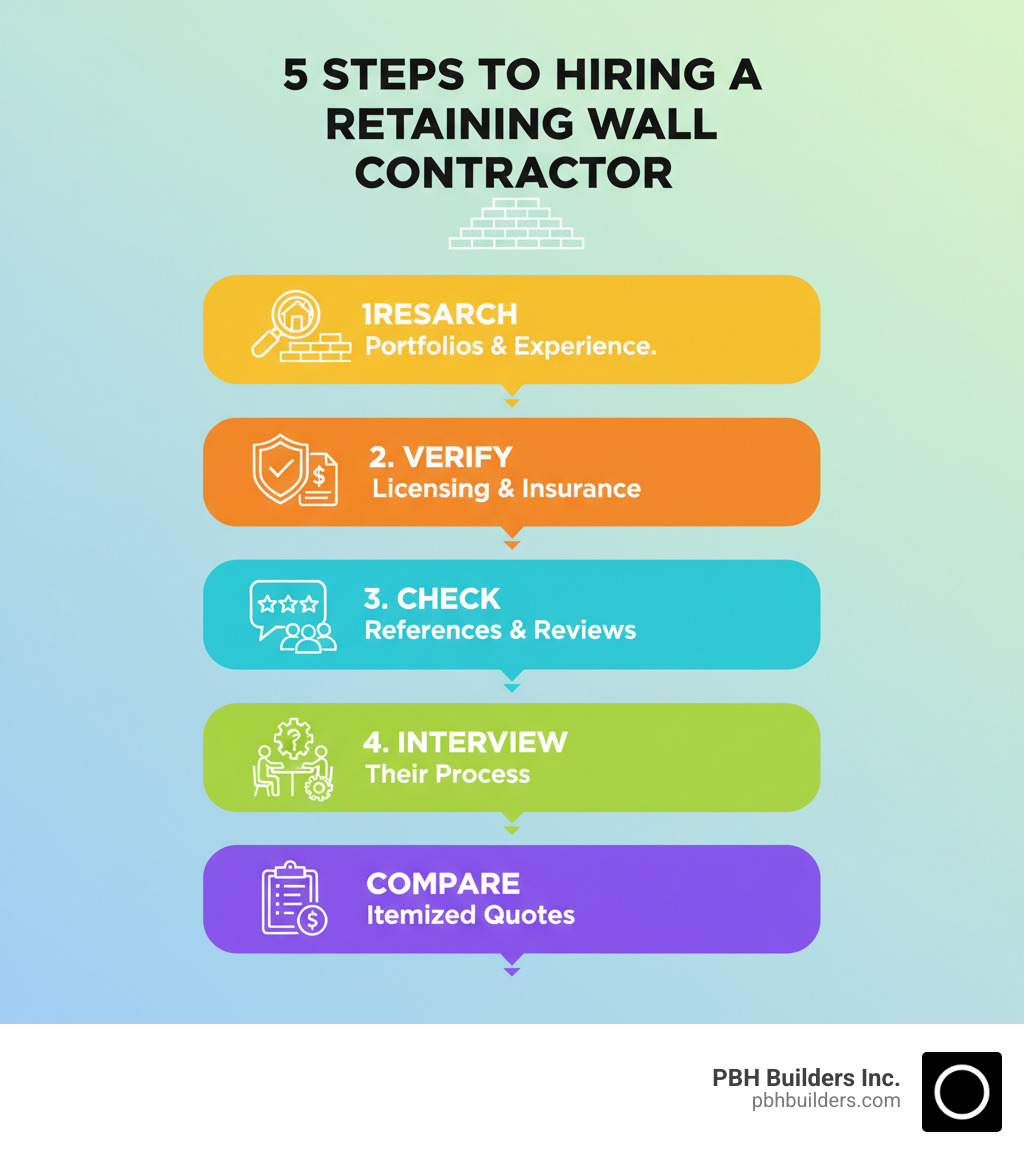 5 STEPS TO HIRING A RETAINING WALL CONTRACTOR

1RESARCH
Portfolios & Experience.

2. VERIFY
Licensing & Insurance

3. CHECK
References & Reviews

4. INTERVIEW
Their Process

COMPARE
Itemized Quotes

PBH Builders Inc.
pbhbuilders.com