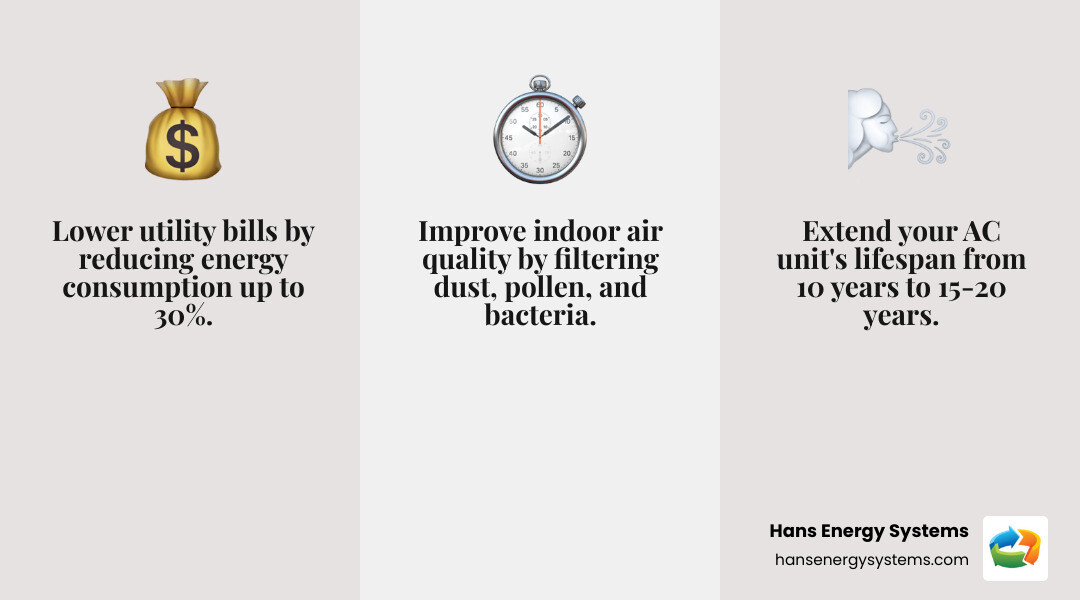 Lower utility bills by reducing energy consumption up to 30%.

Improve indoor air quality by filtering dust, pollen, and bacteria.

Extend your AC unit's lifespan from 10 years to 15-20 years.

Hans Energy Systems
hansenergysystems.com