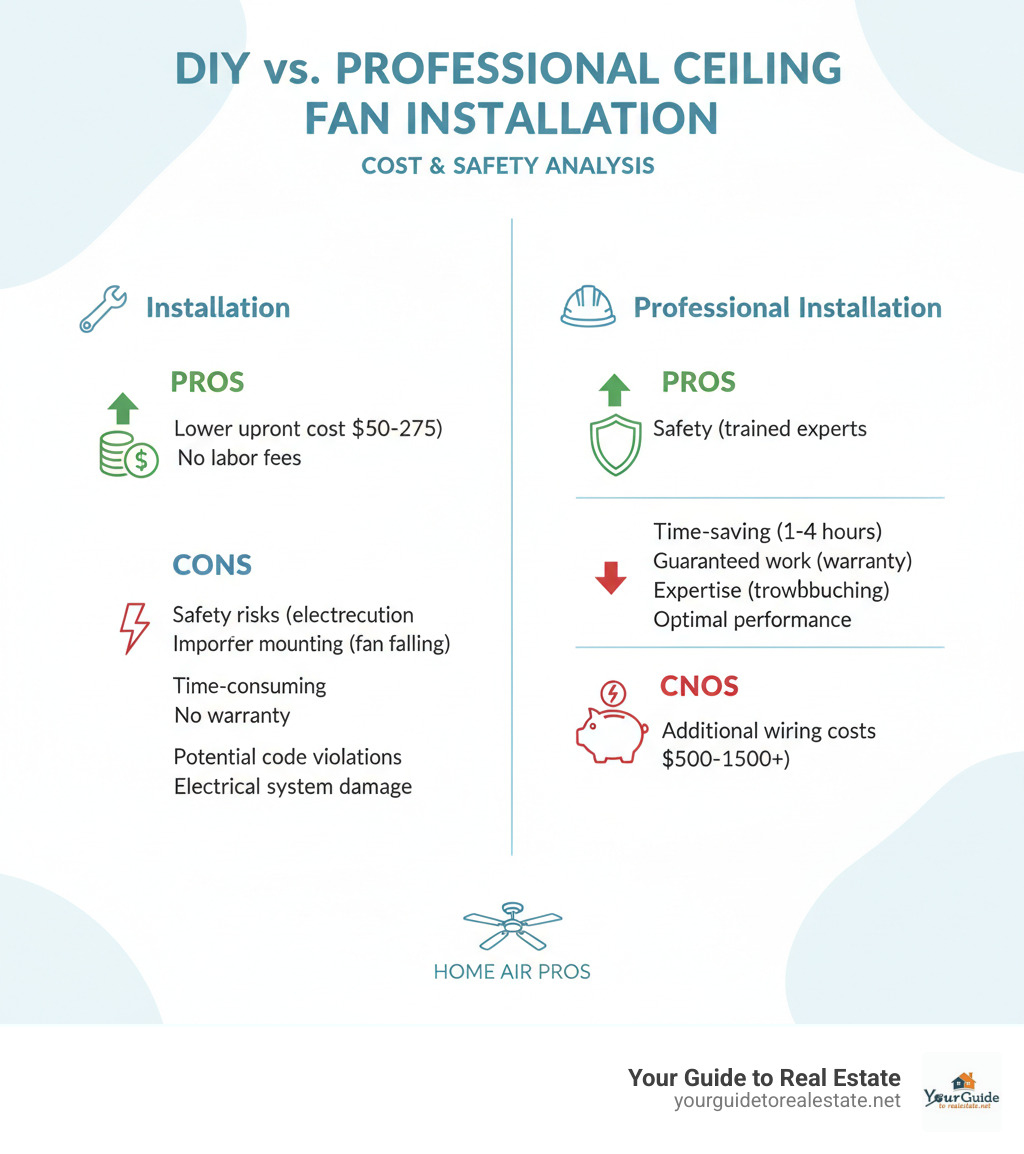 DIY vs. PROFESSIONAL CEILING FAN INSTALLATION

COST & SAFETY ANALYSIS

Installation

PROS

Lower upront cost $50-275)
No labor fees

CONS

Safety risks (electrecution
Imporfer mounting (fan falling)

Time-consuming
No warranty

Potential code violations
Electrical system damage

Professional Installation

PROS

Safety (trained experts

Time-saving (1-4 hours)
Guaranteed work (warranty)
Expertise (trowbbuching)
Optimal performance

CNOS

Additional wiring costs $500-1500+)

HOME AIR PROS

Your Guide to Real Estate
yourguidetorealestate.net

YourGuide
to realestate.net