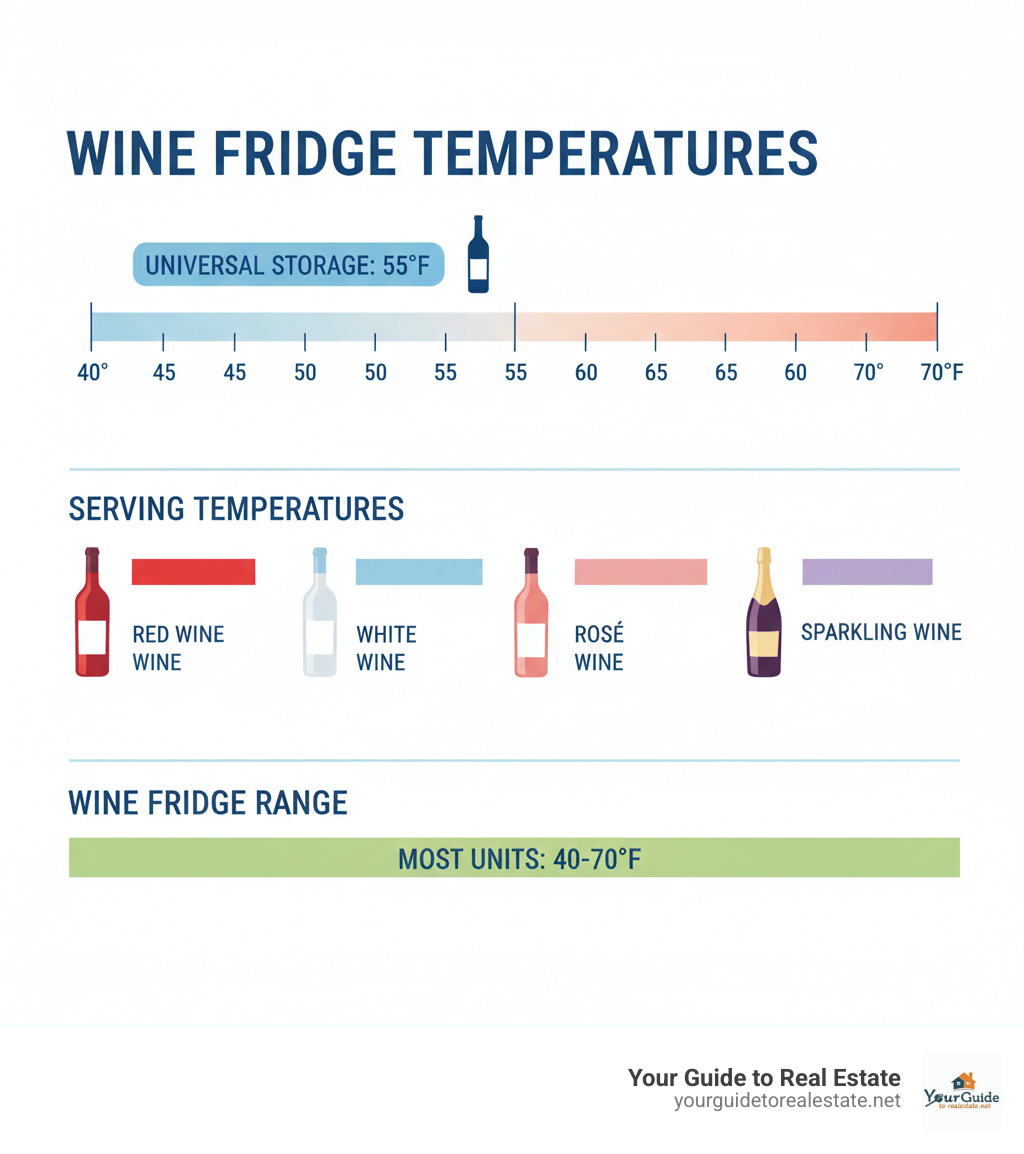 WINE FRIDGE TEMPERATURES

UNIVERSAL STORAGE: 55°F

40° 45 45 50 50 55 55 60 65 65 60 70° 70°F

SERVING TEMPERATURES

RED WINE WINE

WHITE WINE

ROSÉ WINE

SPARKLING WINE

WINE FRIDGE RANGE

MOST UNITS: 40-70°F

Your Guide to Real Estate
yourguidetorealestate.net

YourGuide
to realestate.net