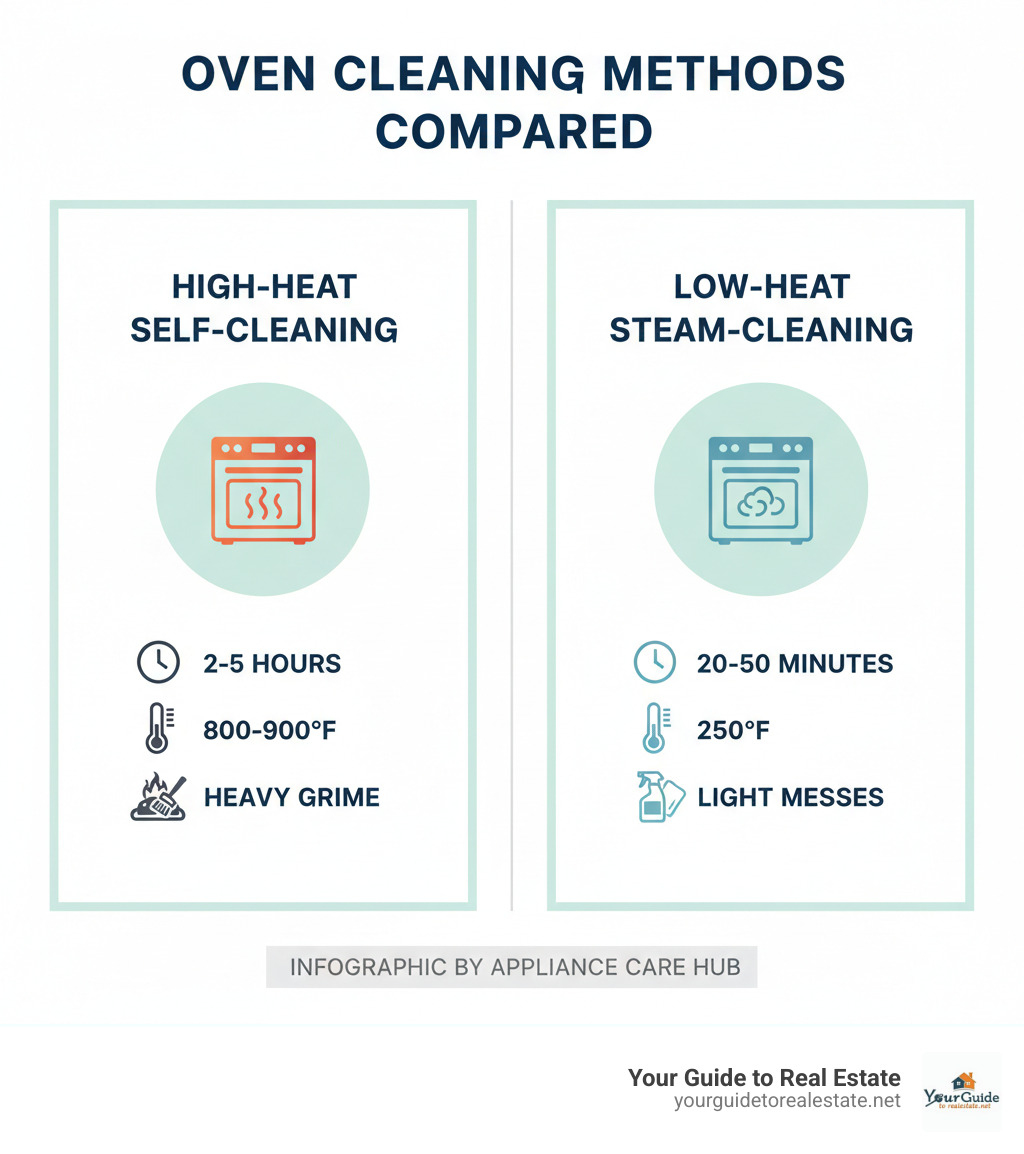 OVEN CLEANING METHODS COMPARED

HIGH-HEAT SELF-CLEANING

2-5 HOURS

800-900°F

HEAVY GRIME

LOW-HEAT STEAM-CLEANING

20-50 MINUTES

250°F

LIGHT MESSES

INFOGRAPHIC BY APPLIANCE CARE HUB

Your Guide to Real Estate
yourguidetorealestate.net

YourGuide
to realestate.net