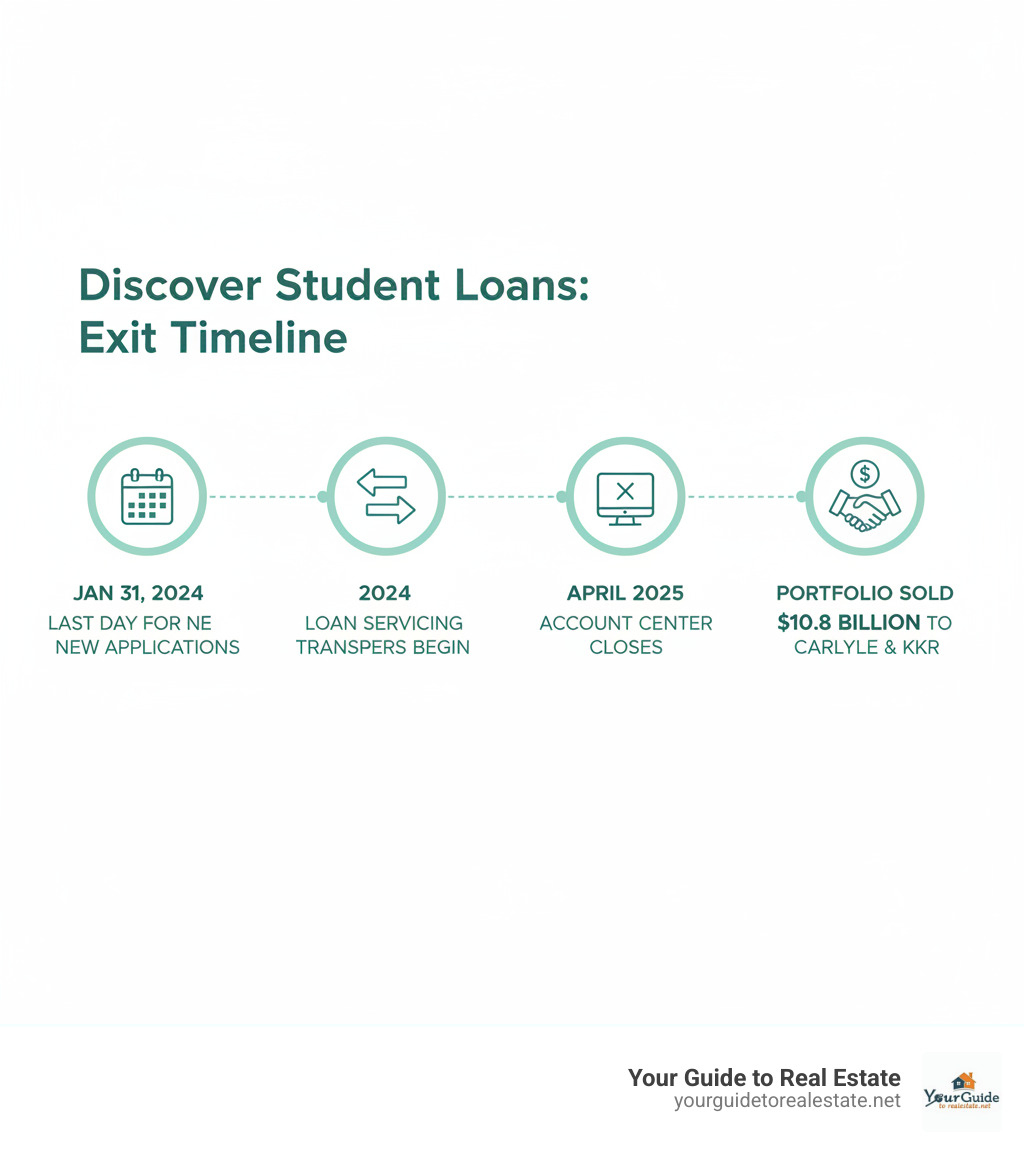 Discover Student Loans: Exit Timeline

JAN 31, 2024
LAST DAY FOR NE NEW APPLICATIONS

2024
LOAN SERVICING TRANSPERS BEGIN

APRIL 2025
ACCOUNT CENTER CLOSES

PORTFOLIO SOLD
$10.8 BILLION TO CARLYLE & KKR

Your Guide to Real Estate
yourguidetorealestate.net

YourGuide
to realestate.net