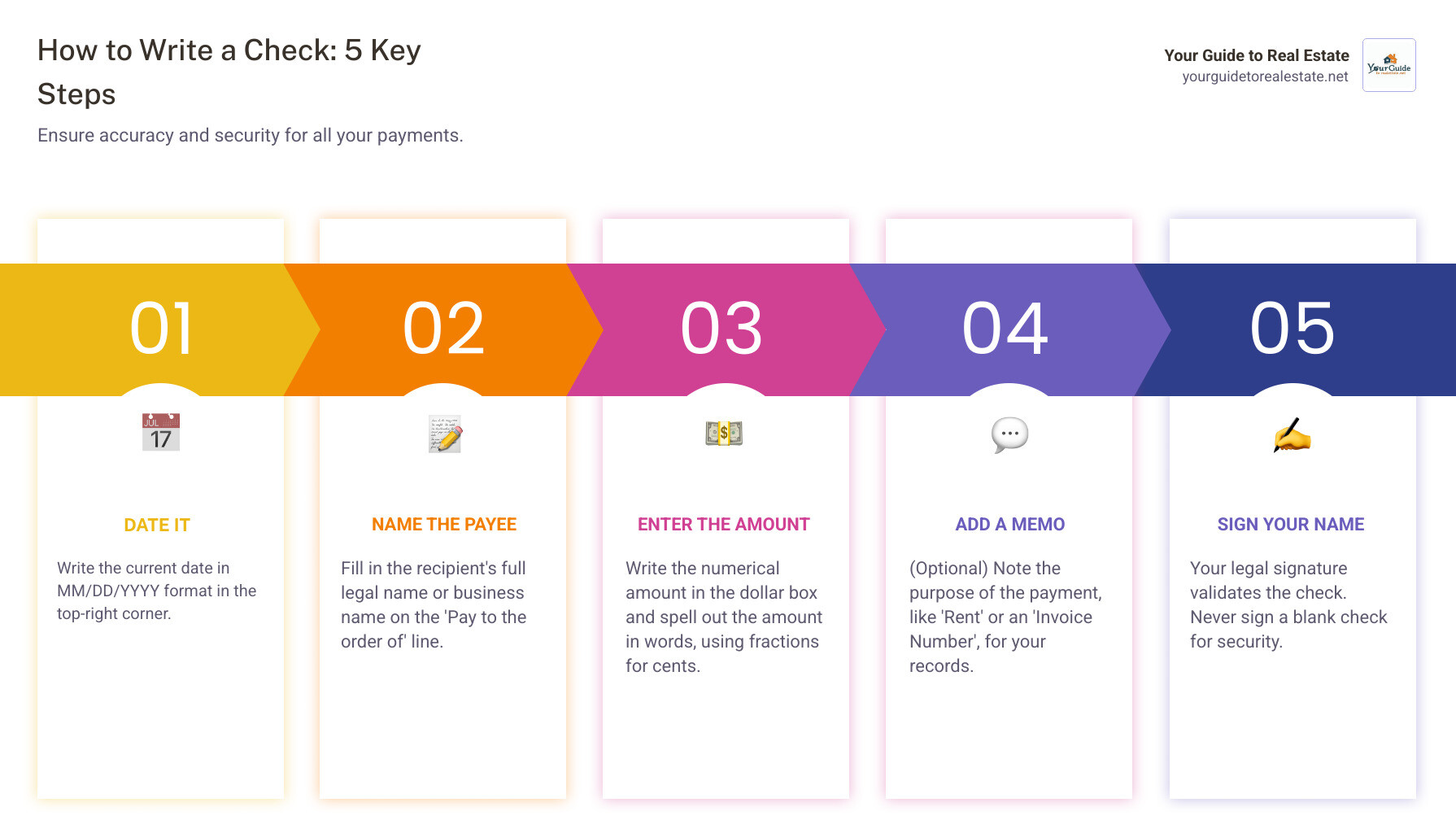 How to Write a Check: 5 Key Steps

Ensure accuracy and security for all your payments.

Your Guide to Real Estate
yourguidetorealestate.net

Your Guide

01

JUL
17

DATE IT

Write the current date in MM/DD/YYYY format in the top-right corner.

02

NAME THE PAYEE

Fill in the recipient's full legal name or business name on the 'Pay to the order of' line.

03

ENTER THE AMOUNT

Write the numerical amount in the dollar box and spell out the amount in words, using fractions for cents.

04

ADD A MEMO

(Optional) Note the purpose of the payment, like 'Rent' or an 'Invoice Number', for your records.

05

SIGN YOUR NAME

Your legal signature validates the check. Never sign a blank check for security.