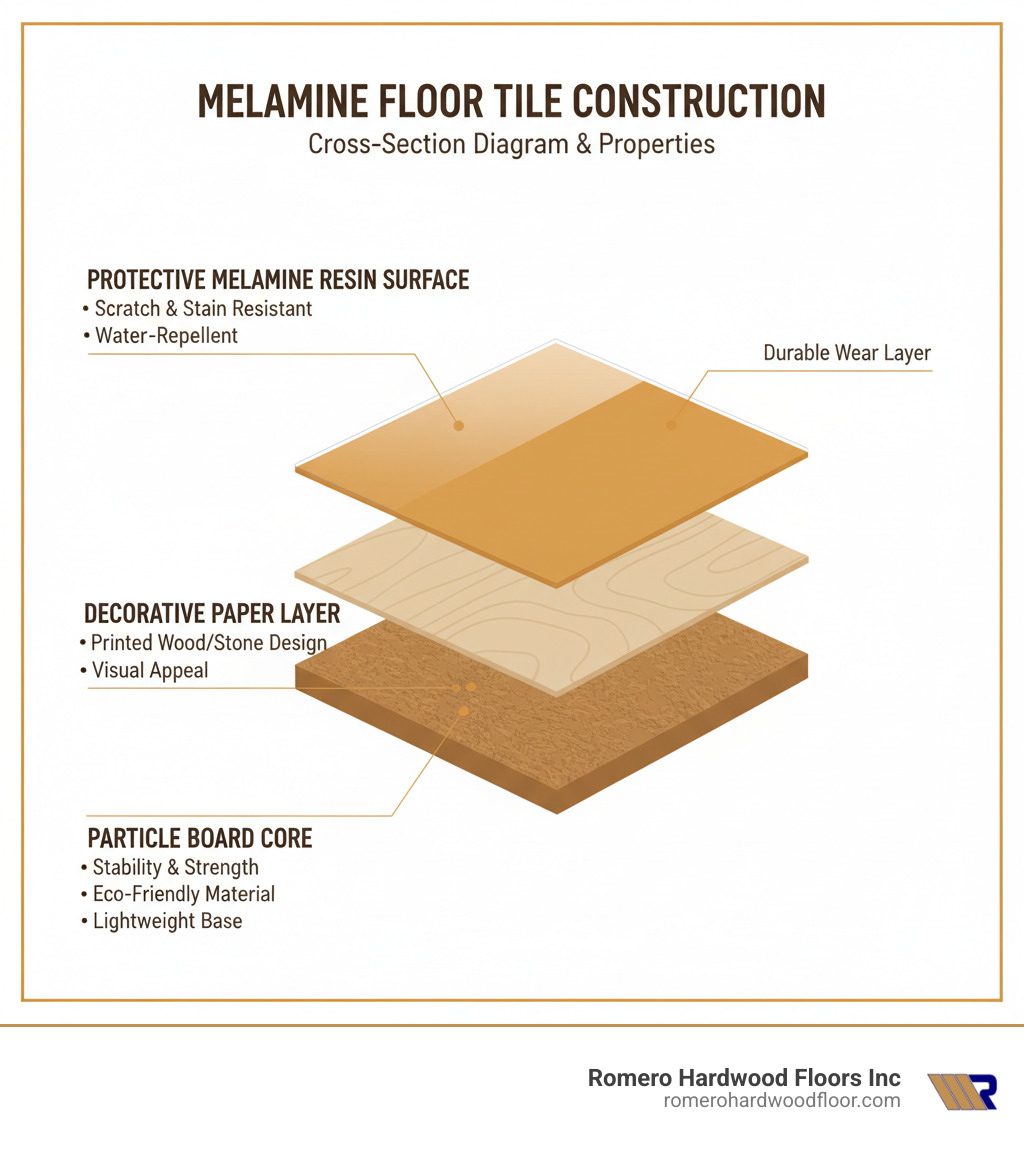 MELAMINE FLOOR TILE CONSTRUCTION
Cross-Section Diagram & Properties

PROTECTIVE MELAMINE RESIN SURFACE
• Scratch & Stain Resistant
• Water-Repellent

Durable Wear Layer

DECORATIVE PAPER LAYER
• Printed Wood/Stone Design
• Visual Appeal

PARTICLE BOARD CORE
• Stability & Strength
• Eco-Friendly Material
• Lightweight Base

Romero Hardwood Floors Inc
romerohardwoodfloor.com