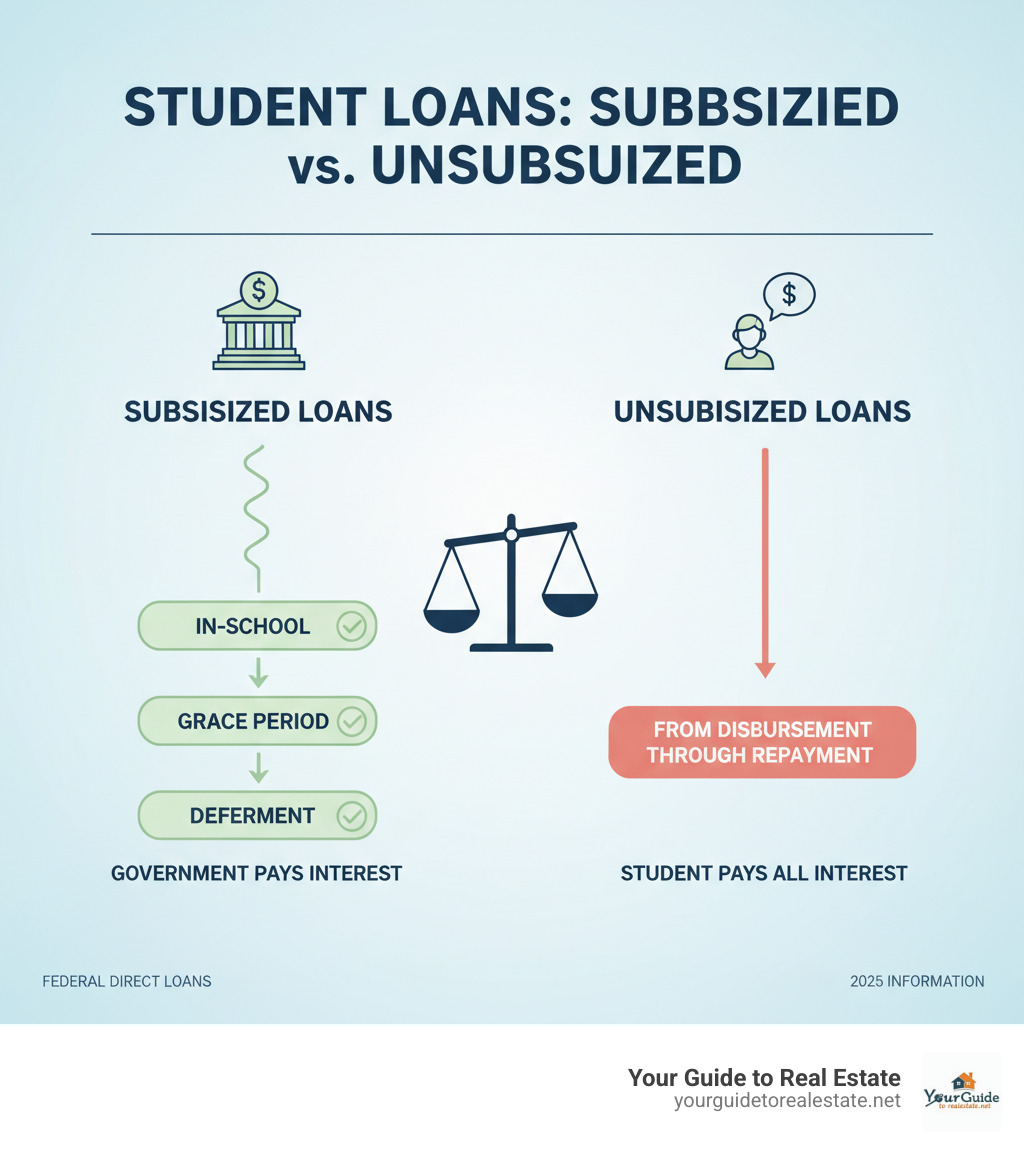 STUDENT LOANS: SUBBSIZIED vs. UNSUBSUIZED

$

SUBSISIZED LOANS

IN-SCHOOL

GRACE PERIOD

DEFERMENT

GOVERNMENT PAYS INTEREST

$

UNSUBISIZED LOANS

FROM DISBURSEMENT THROUGH REPAYMENT

STUDENT PAYS ALL INTEREST

FEDERAL DIRECT LOANS

2025 INFORMATION

Your Guide to Real Estate
yourguidetorealestate.net

YourGuide
to realestate.net