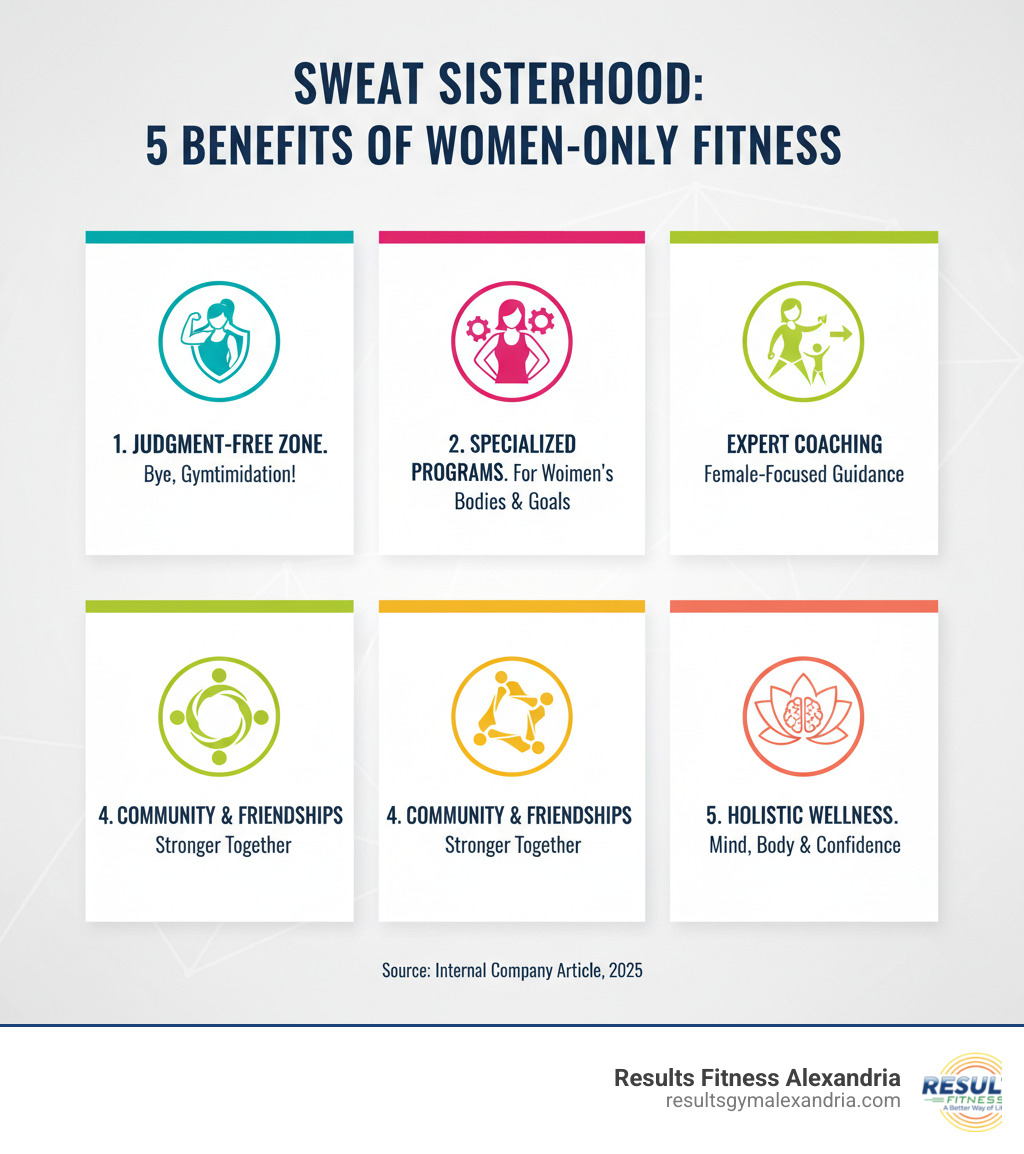 SWEAT SISTERHOOD:
5 BENEFITS OF WOMEN-ONLY FITNESS

1. JUDGMENT-FREE ZONE.
Bye, Gymtimidation!

2. SPECIALIZED PROGRAMS. For Woimen's Bodies & Goals

EXPERT COACHING
Female-Focused Guidance

4. COMMUNITY & FRIENDSHIPS
Stronger Together

4. COMMUNITY & FRIENDSHIPS
Stronger Together

5. HOLISTIC WELLNESS.
Mind, Body & Confidence

Source: Internal Company Article, 2025

Results Fitness Alexandria
resultsgymalexandria.com

RESUL
FITNESS
A Better Way of Li