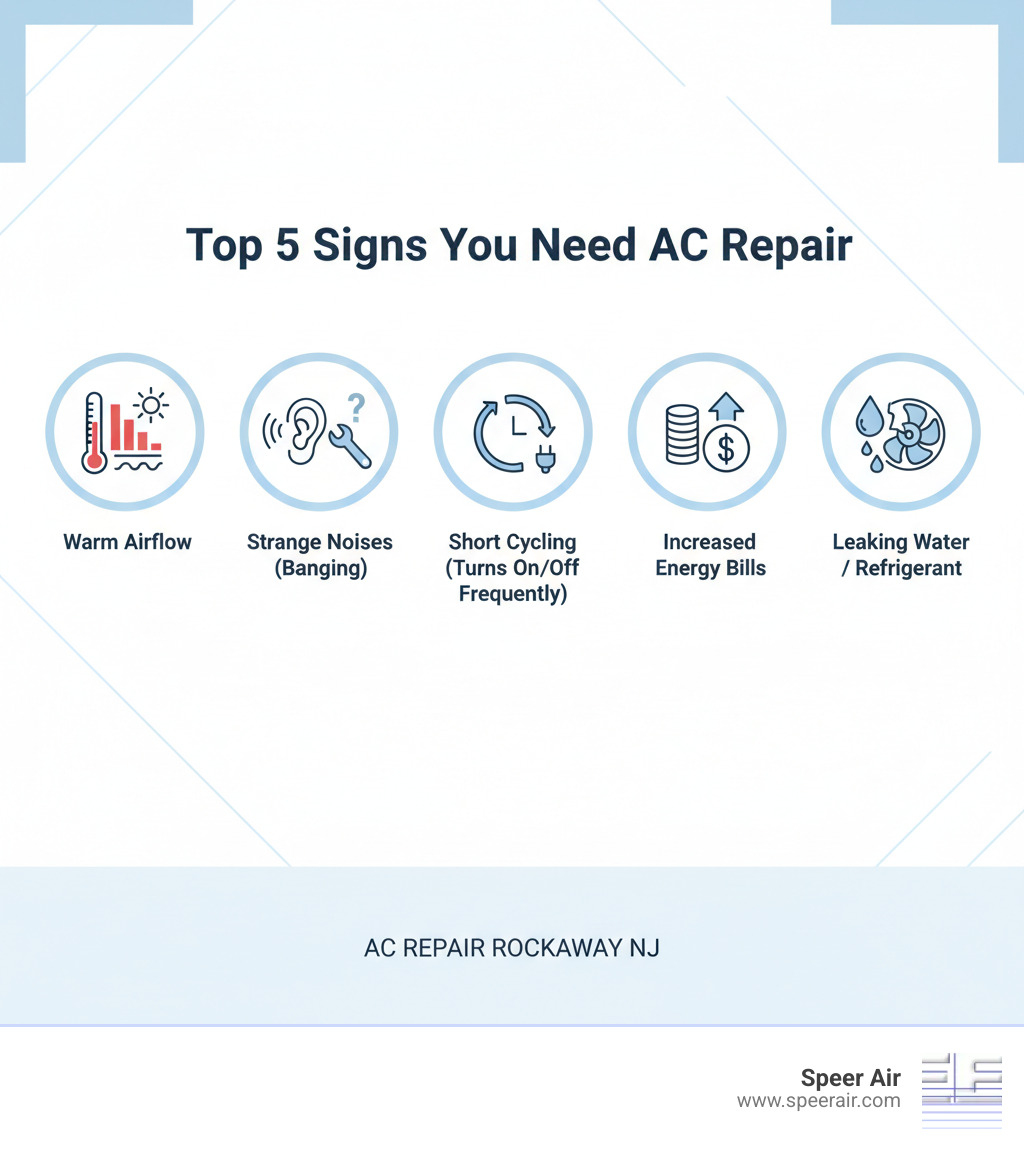 Top 5 Signs You Need AC Repair

Warm Airflow

Strange Noises (Banging)

Short Cycling (Turns On/Off Frequently)

Increased Energy Bills

Leaking Water / Refrigerant

AC REPAIR ROCKAWAY NJ

Speer Air
www.speerair.com