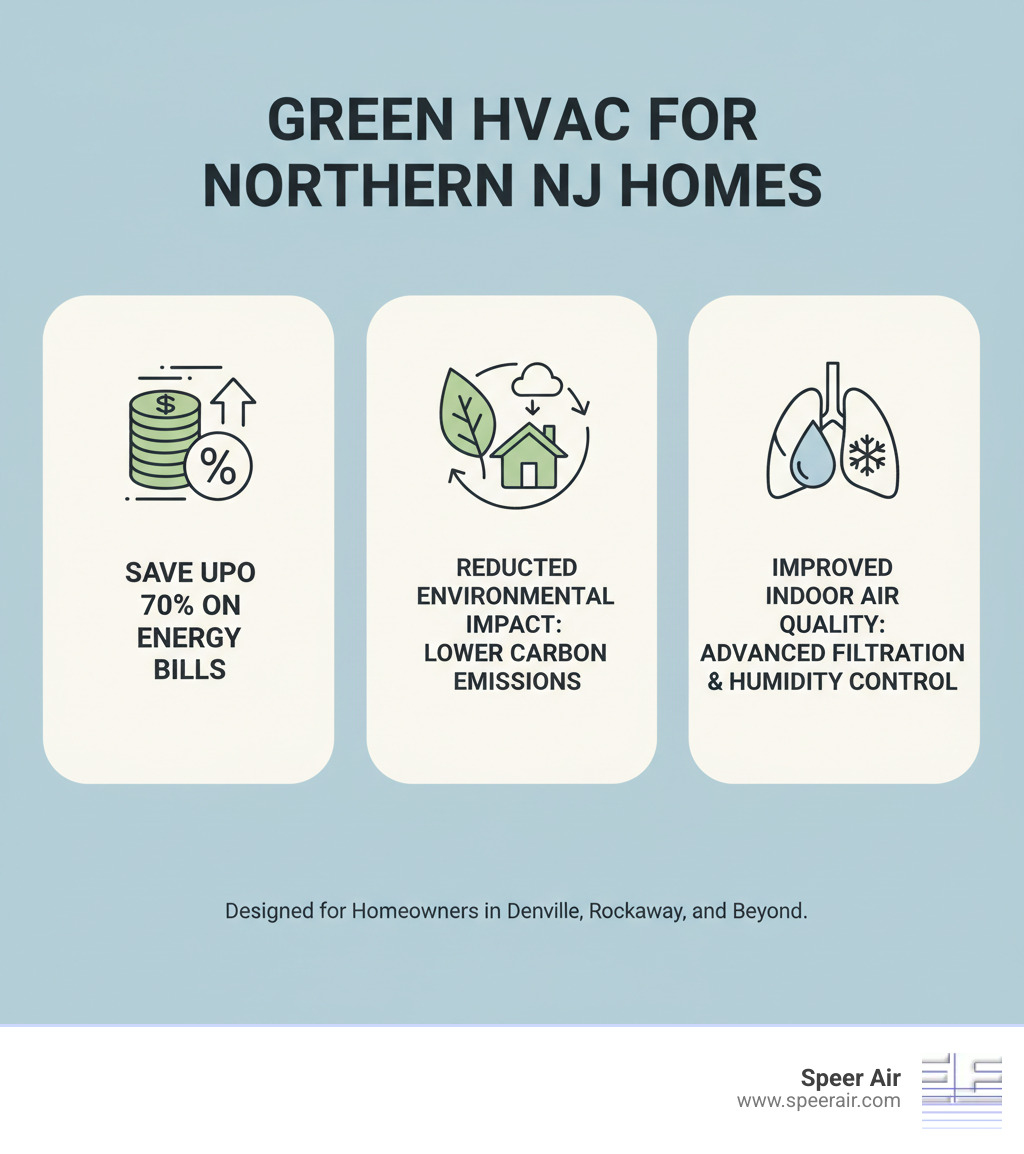 GREEN HVAC FOR NORTHERN NJ HOMES

$

%

SAVE UPO 70% ON ENERGY BILLS

REDUCTED ENVIRONMENTAL IMPACT: LOWER CARBON EMISSIONS

IMPROVED INDOOR AIR QUALITY: ADVANCED FILTRATION & HUMIDITY CONTROL

Designed for Homeowners in Denville, Rockaway, and Beyond.

Speer Air
www.speerair.com