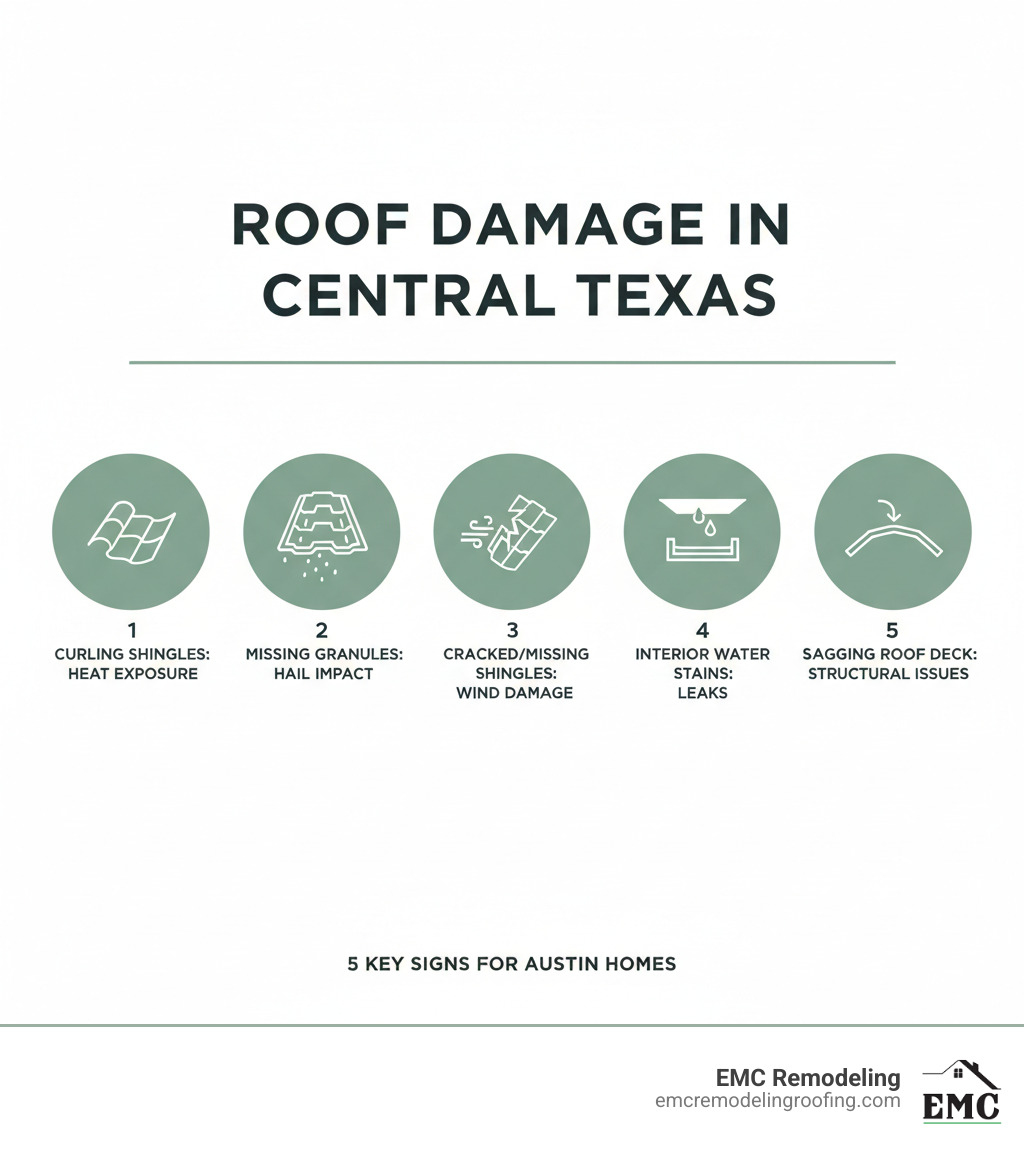 ROOF DAMAGE IN CENTRAL TEXAS

1
CURLING SHINGLES: HEAT EXPOSURE

2
MISSING GRANULES: HAIL IMPACT

3
CRACKED/MISSING SHINGLES: WIND DAMAGE

4
INTERIOR WATER STAINS: LEAKS

5
SAGGING ROOF DECK: STRUCTURAL ISSUES

5 KEY SIGNS FOR AUSTIN HOMES

EMC Remodeling
emcremodelingroofing.com

EMC