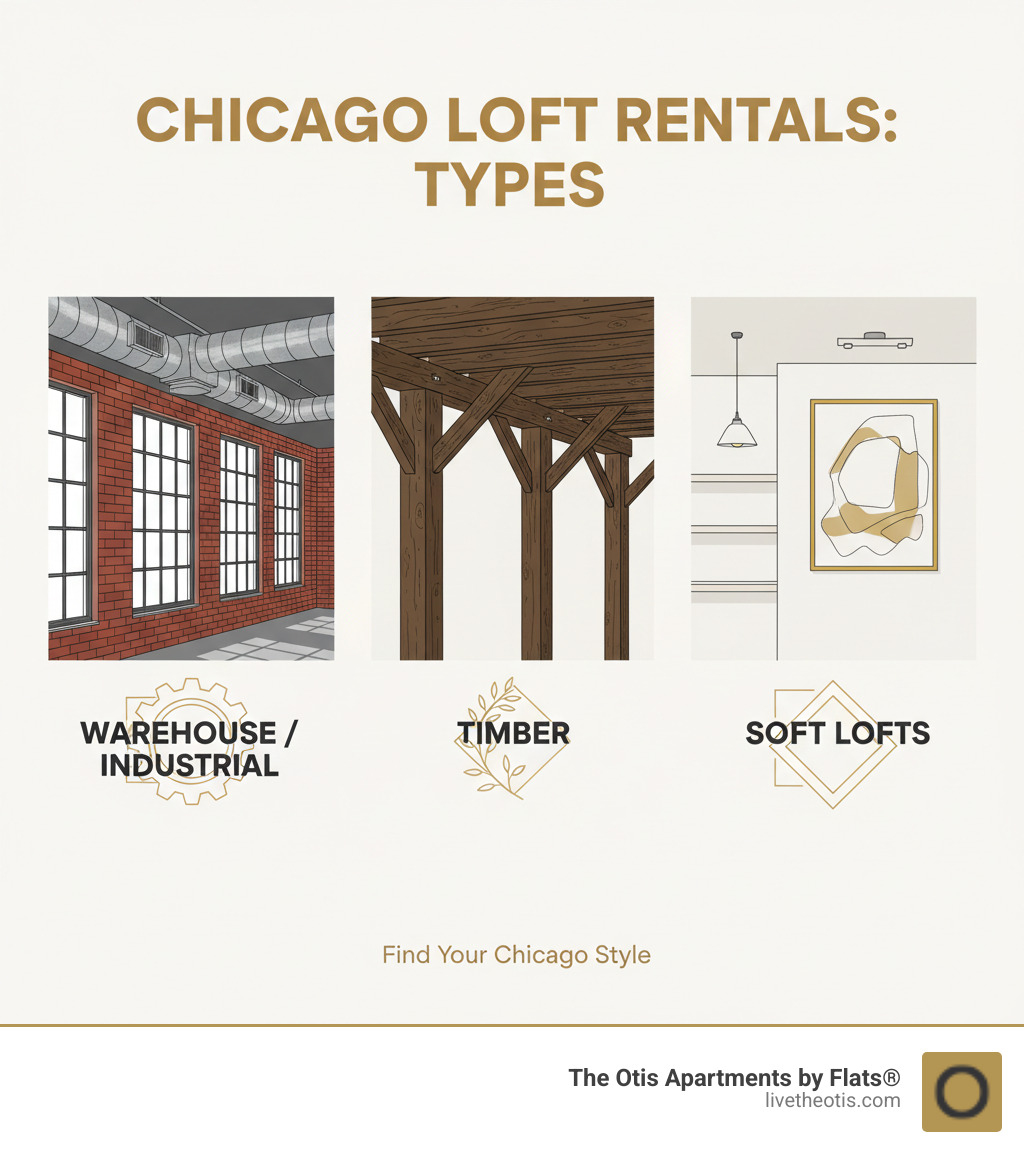 CHICAGO LOFT RENTALS: TYPES

WAREHOUSE / INDUSTRIAL

TIMBER

SOFT LOFTS

Find Your Chicago Style

The Otis Apartments by Flats®
livetheotis.com