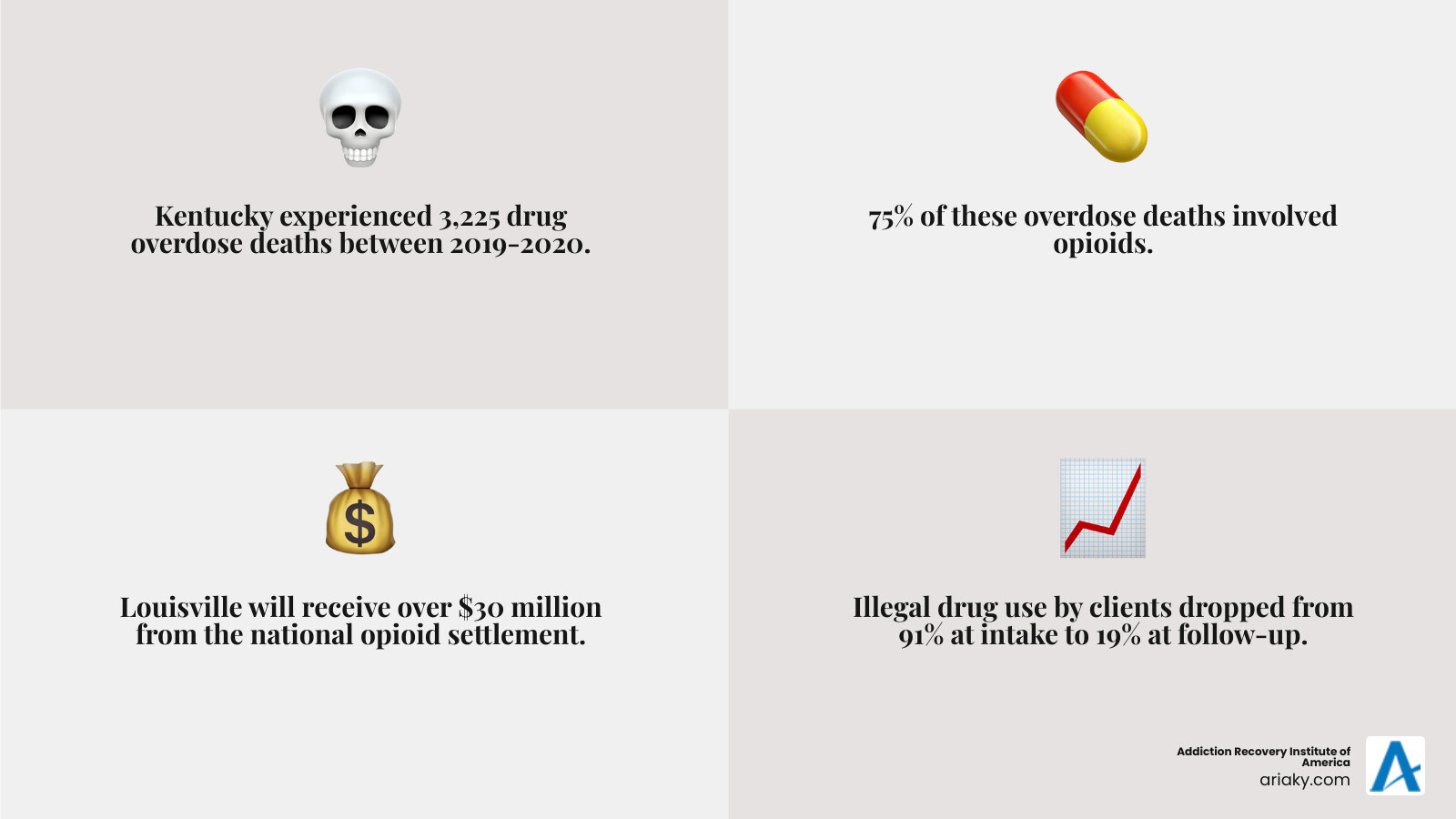 Kentucky experienced 3,225 drug overdose deaths between 2019-2020.

75% of these overdose deaths involved opioids.

Louisville will receive over $30 million from the national opioid settlement.

Illegal drug use by clients dropped from 91% at intake to 19% at follow-up.

Addiction Recovery Institute of America
ariaky.com