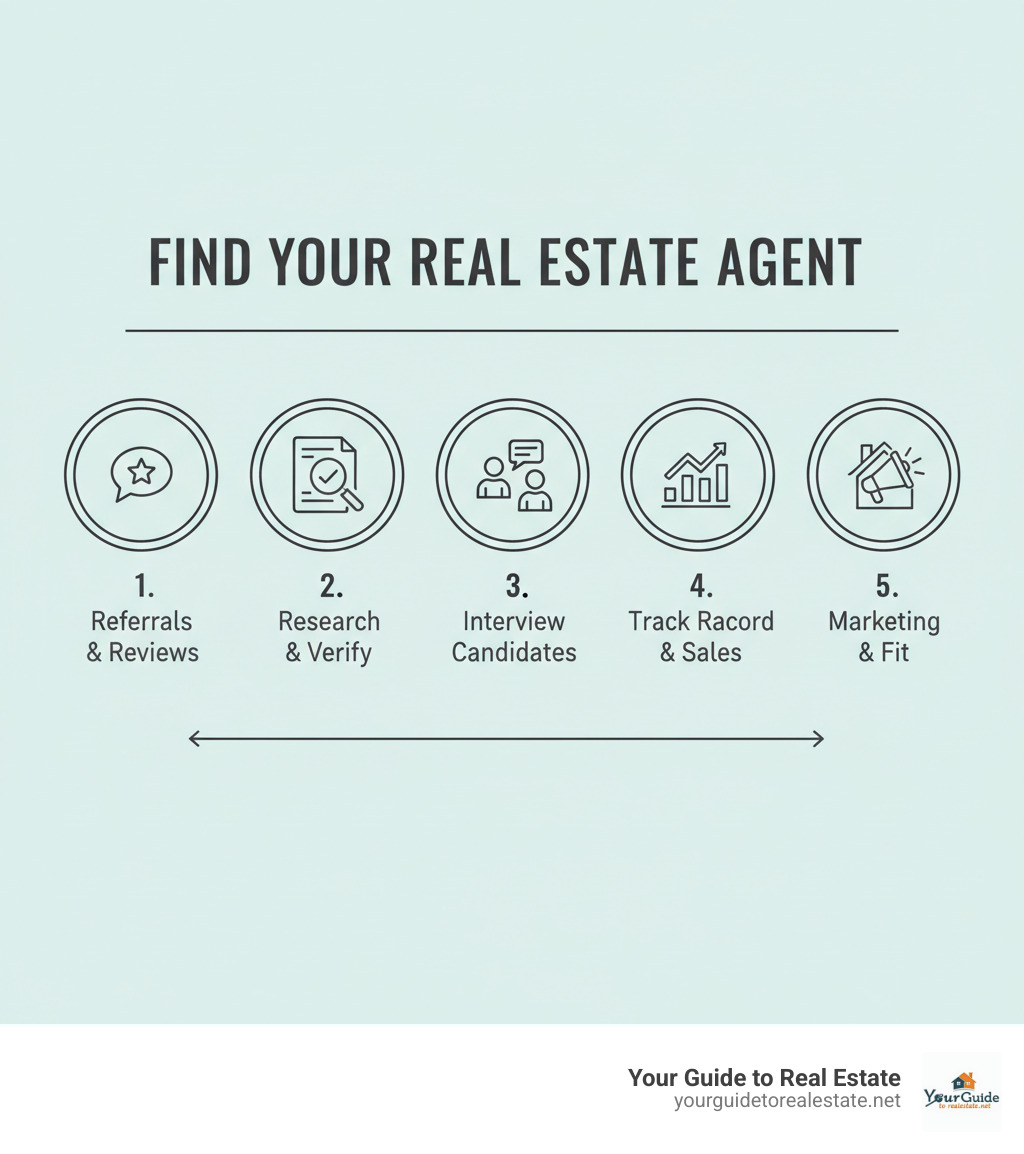 FIND YOUR REAL ESTATE AGENT

1.
Referrals & Reviews

2.
Research & Verify

3.
Interview Candidates

4.
Track Racord & Sales

5.
Marketing & Fit

Your Guide to Real Estate
yourguidetorealestate.net

YourGuide
to realestate.net