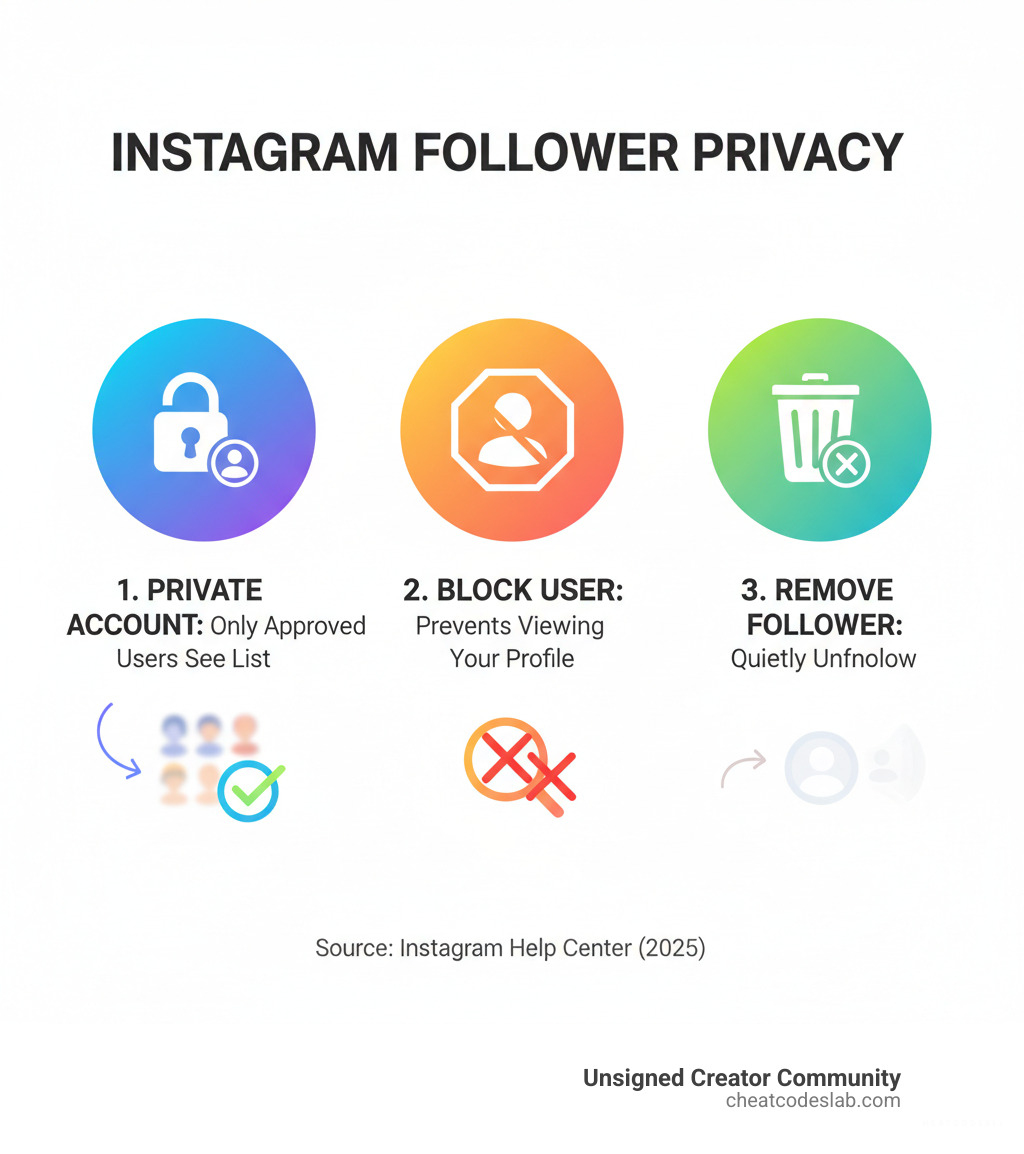 INSTAGRAM FOLLOWER PRIVACY

1. PRIVATE ACCOUNT: Only Approved Users See List

2. BLOCK USER: Prevents Viewing Your Profile

3. REMOVE FOLLOWER: Quietly Unfnolow

Source: Instagram Help Center (2025)

Unsigned Creator Community
cheatcodeslab.com