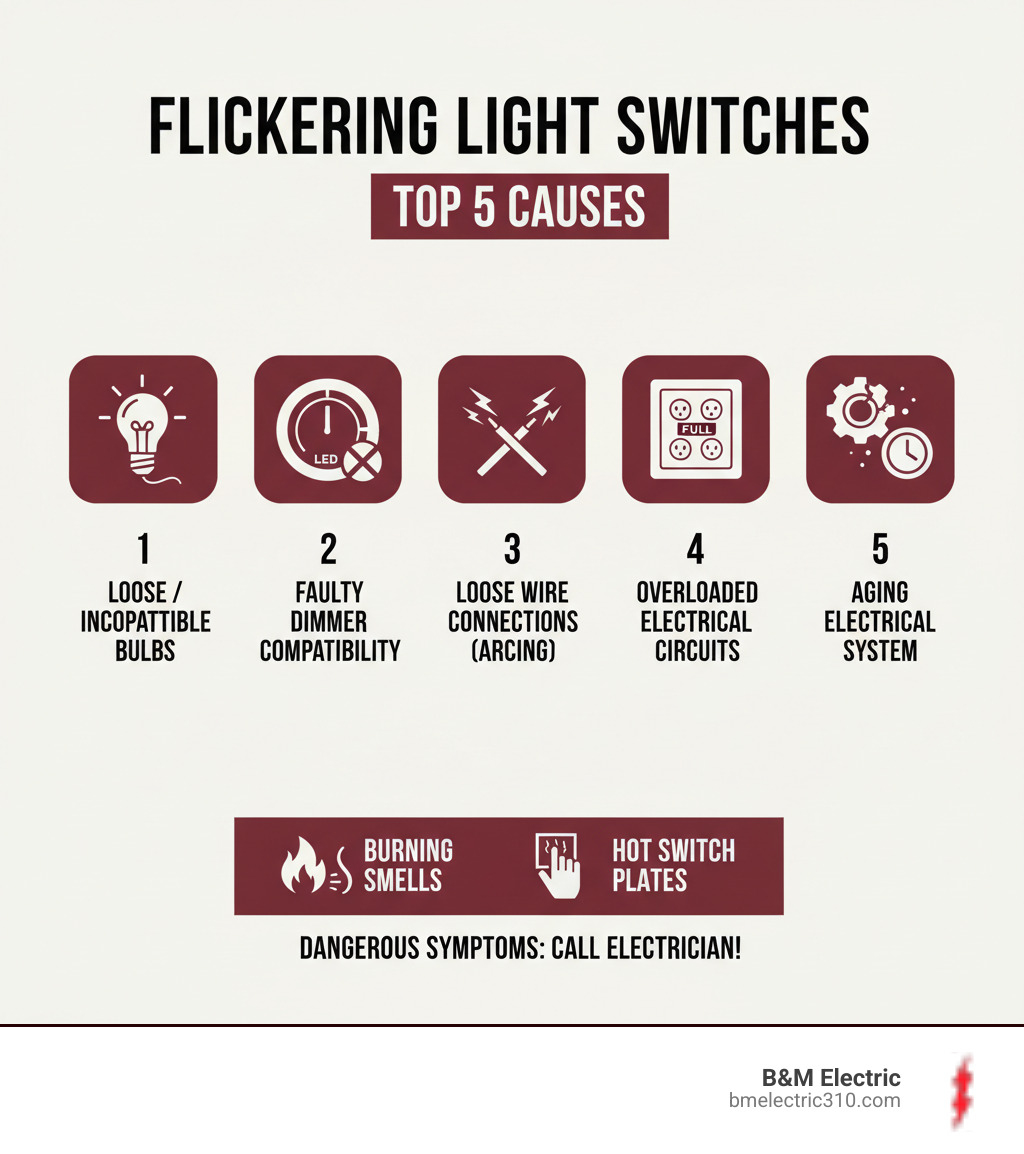 FLICKERING LIGHT SWITCHES

TOP 5 CAUSES

LED

FULL

1
LOOSE / INCOPATTIBLE BULBS

2
FAULTY DIMMER COMPATIBILITY

3
LOOSE WIRE CONNECTIONS (ARCING)

4
OVERLOADED ELECTRICAL CIRCUITS

5
AGING ELECTRICAL SYSTEM

BURNING SMELLS

HOT SWITCH PLATES

DANGEROUS SYMPTOMS: CALL ELECTRICIAN!

B&M Electric
bmelectric310.com