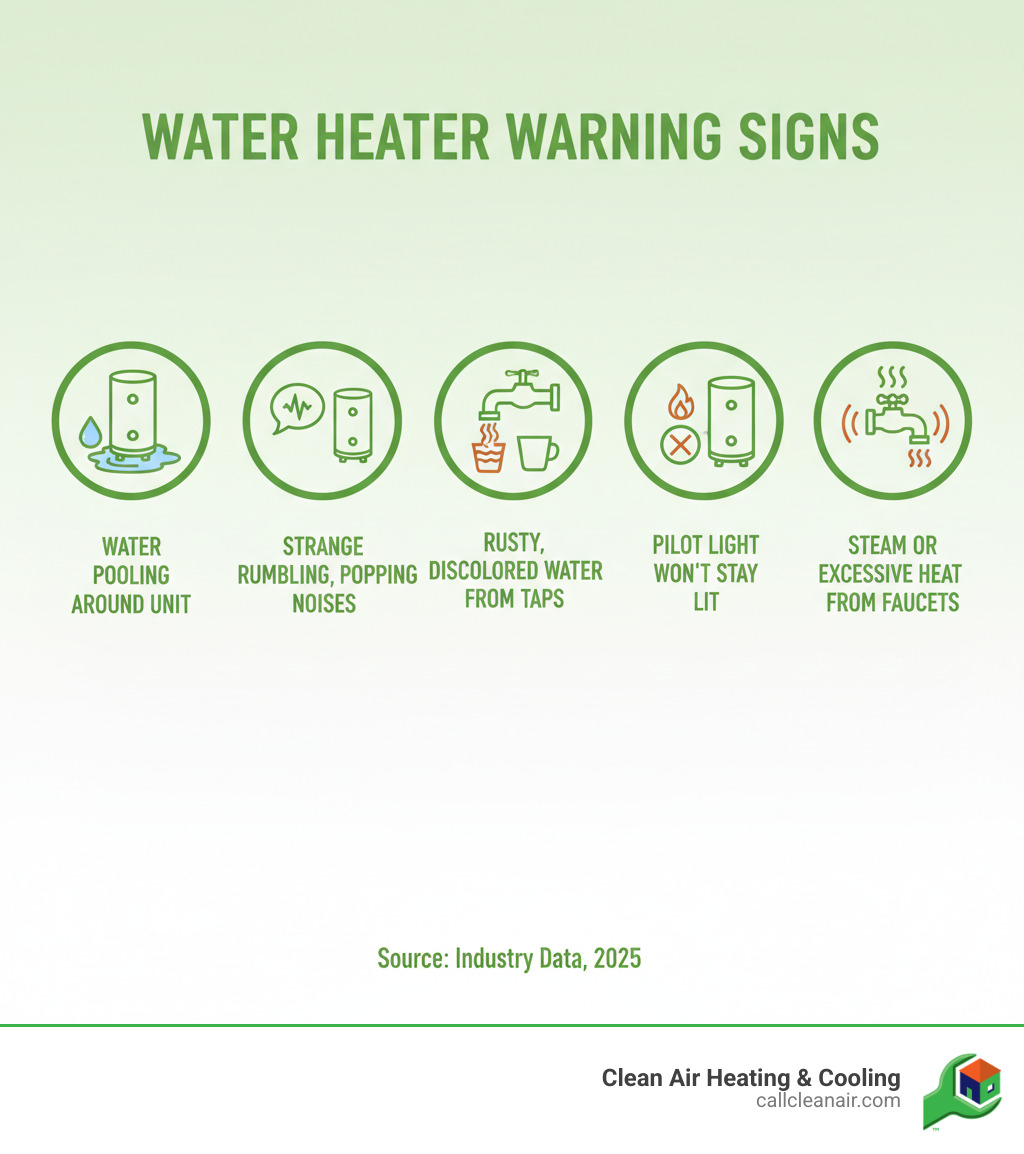 WATER HEATER WARNING SIGNS

WATER POOLING AROUND UNIT

STRANGE RUMBLING, POPPING NOISES

RUSTY, DISCOLORED WATER FROM TAPS

PILOT LIGHT WON'T STAY LIT

STEAM OR EXCESSIVE HEAT FROM FAUCETS

Source: Industry Data, 2025

Clean Air Heating & Cooling
callcleanair.com