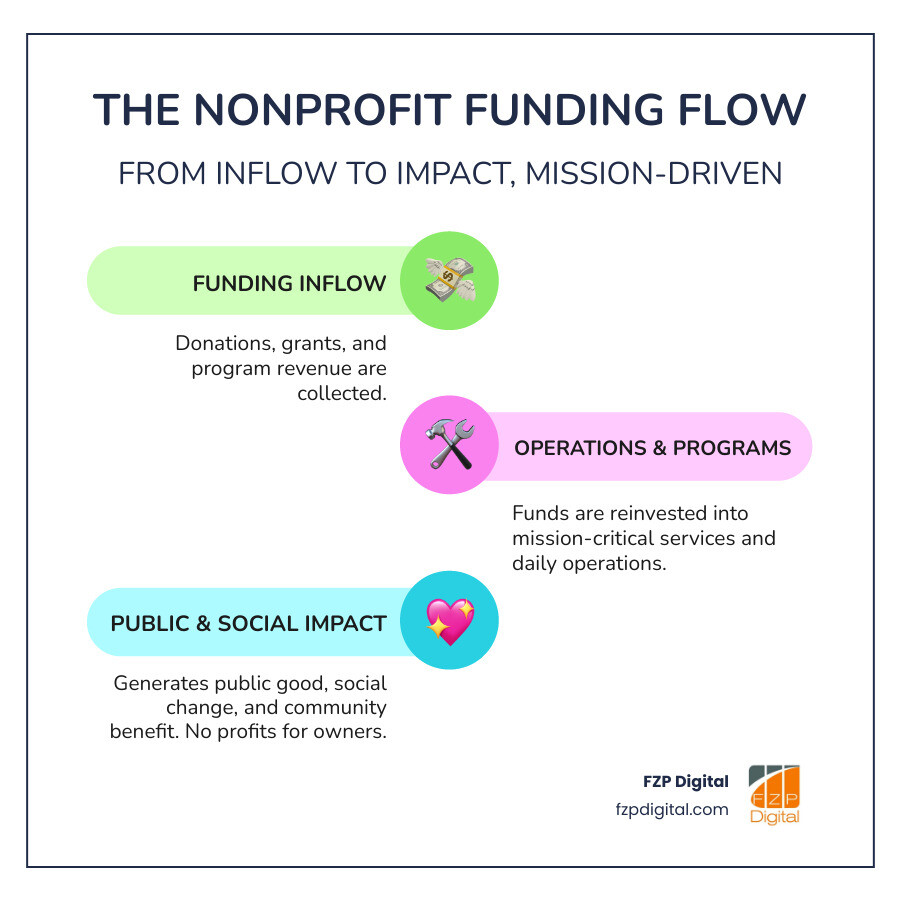 THE NONPROFIT FUNDING FLOW

FROM INFLOW TO IMPACT, MISSION-DRIVEN

FUNDING INFLOW

Donations, grants, and program revenue are collected.

OPERATIONS & PROGRAMS

Funds are reinvested into mission-critical services and daily operations.

PUBLIC & SOCIAL IMPACT

Generates public good, social change, and community benefit. No profits for owners.

FZP Digital
fzpdigital.com

FZP
Digital