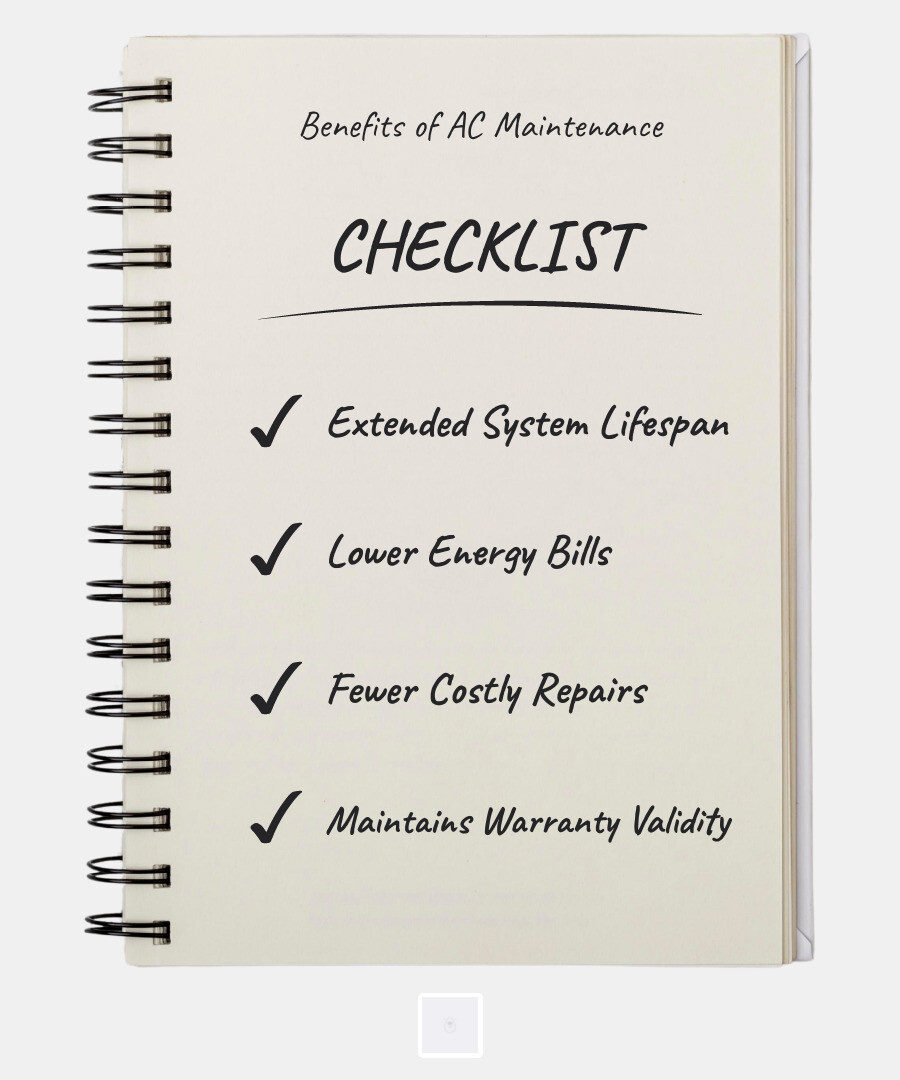 Benefits of AC Maintenance

CHECKLIST

✓ Extended System Lifespan

✓ Lower Energy Bills

✓ Fewer Costly Repairs

✓ Maintains Warranty Validity