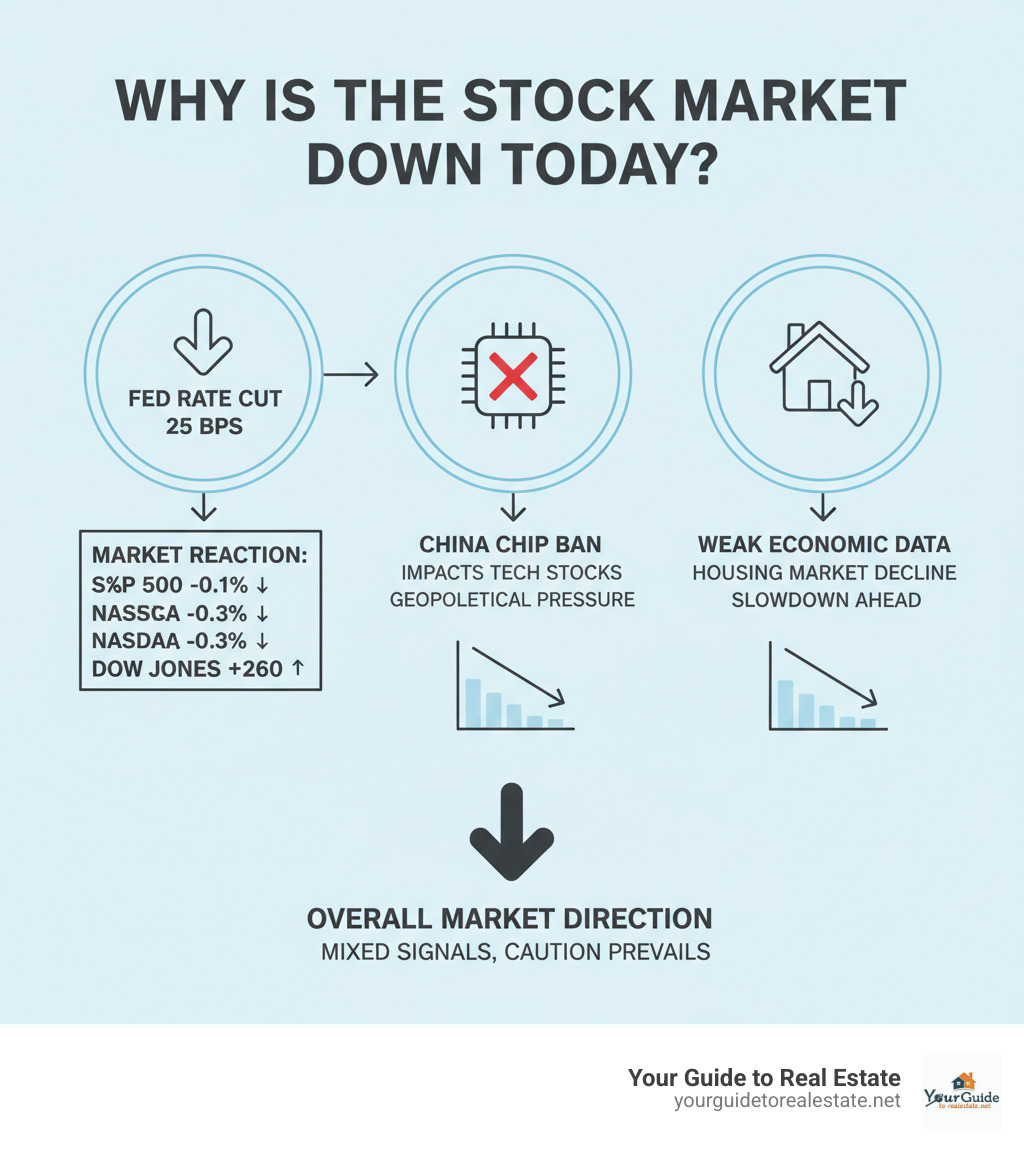 WHY IS THE STOCK MARKET DOWN TODAY?

FED RATE CUT 25 BPS

MARKET REACTION:
S%P 500 -0.1% ↓
NASSGA -0.3% ↓
NASDAA -0.3% ↓
DOW JONES +260 ↑

CHINA CHIP BAN
IMPACTS TECH STOCKS
GEOPOLETICAL PRESSURE

WEAK ECONOMIC DATA
HOUSING MARKET DECLINE
SLOWDOWN AHEAD

OVERALL MARKET DIRECTION
MIXED SIGNALS, CAUTION PREVAILS

Your Guide to Real Estate
yourguidetorealestate.net

YourGuide
to realestate.net