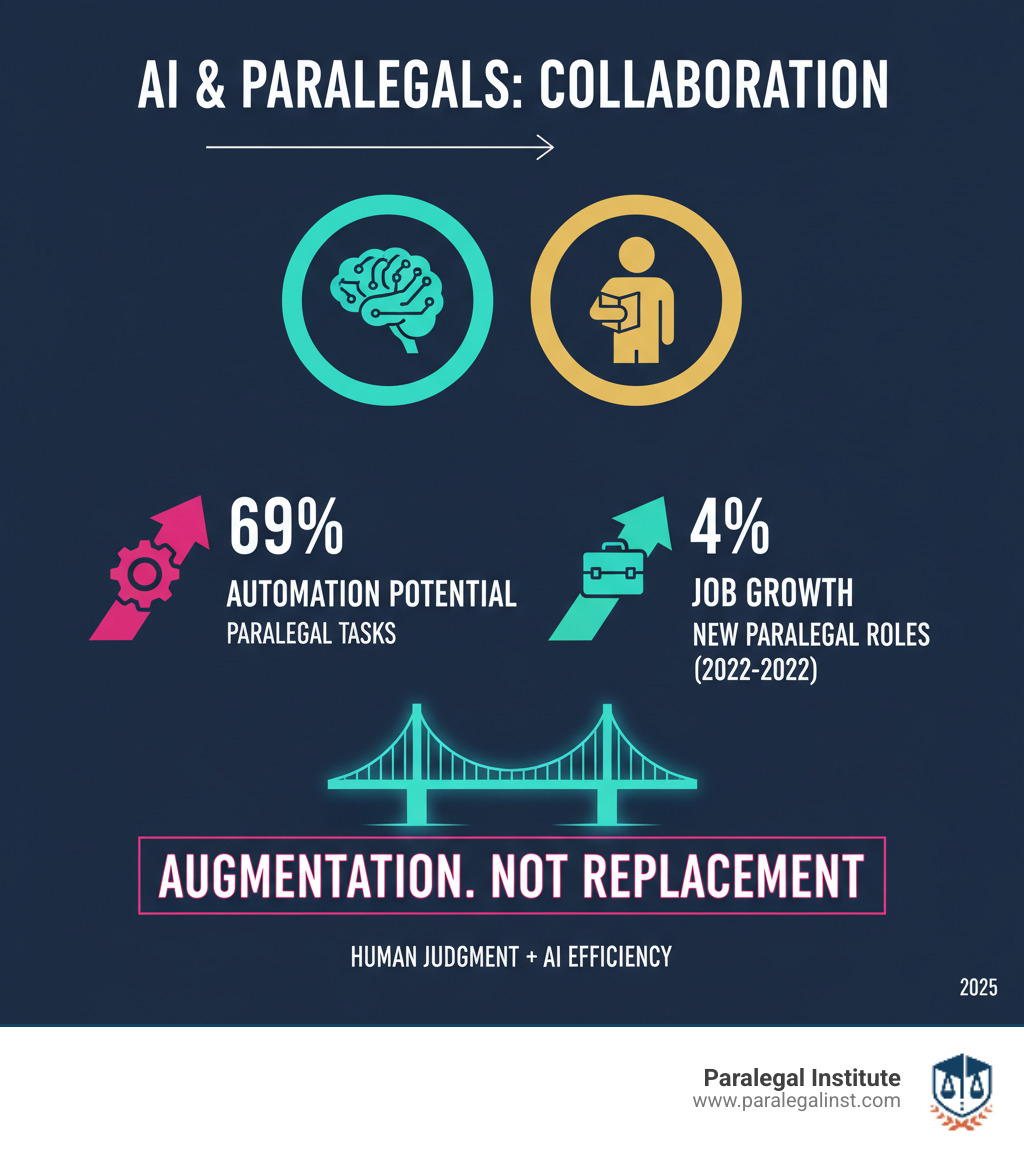 AI & PARALEGALS: COLLABORATION

69%
AUTOMATION POTENTIAL
PARALEGAL TASKS

4%
JOB GROWTH
NEW PARALEGAL ROLES
(2022-2022)

AUGMENTATION. NOT REPLACEMENT

HUMAN JUDGMENT + AI EFFICIENCY

2025

Paralegal Institute
www.paralegalinst.com