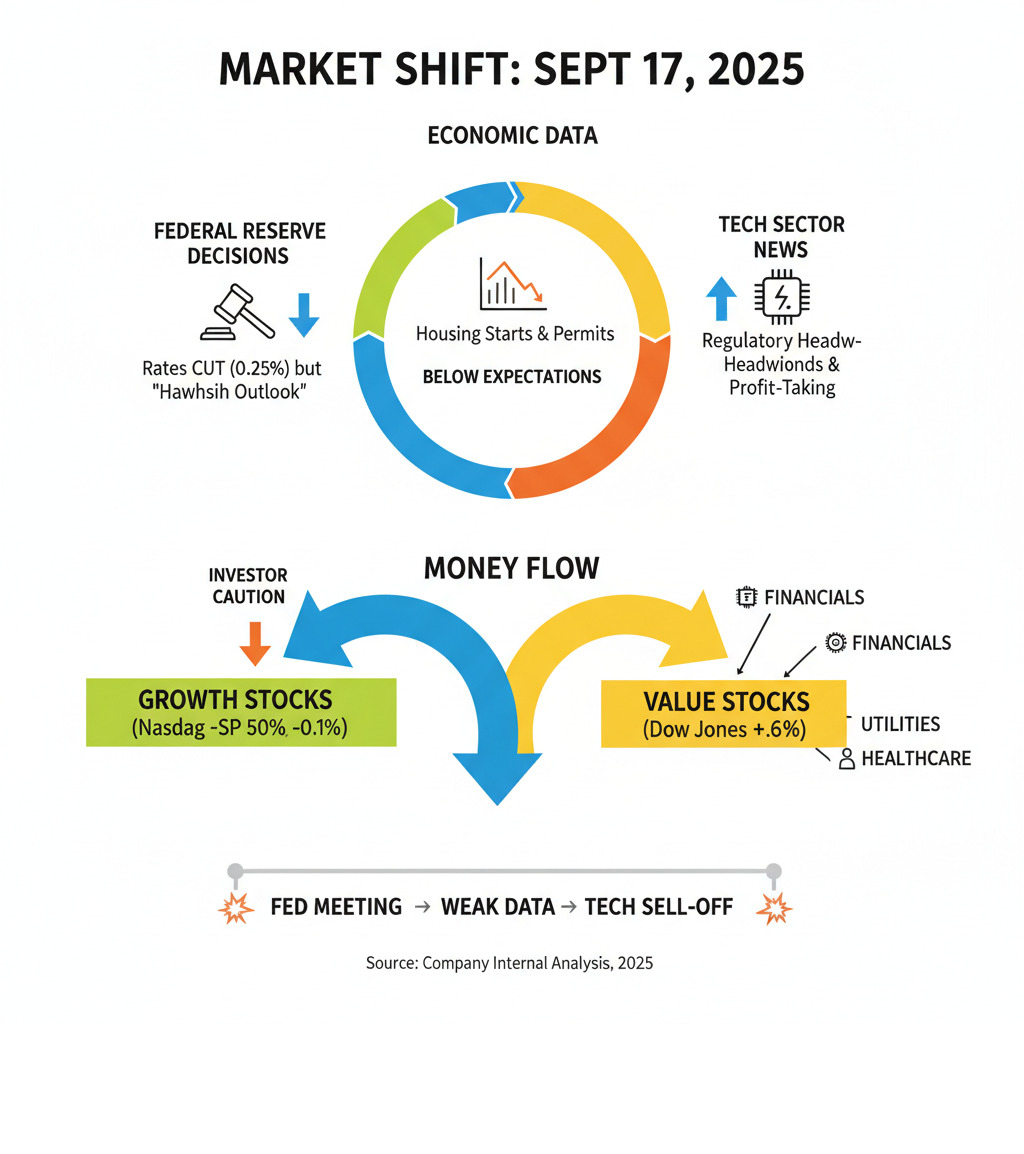 MARKET SHIFT: SEPT 17, 2025

ECONOMIC DATA

FEDERAL RESERVE DECISIONS

Rates CUT (0.25%) but "Hawhsih Outlook"

Housing Starts & Permits

BELOW EXPECTATIONS

TECH SECTOR NEWS

Regulatory Headw- Headwionds & Profit-Taking

MONEY FLOW

INVESTOR CAUTION

GROWTH STOCKS
(Nasdag -SP 50%, -0.1%)

VALUE STOCKS
(Dow Jones +.6%)

FINANCIALS

FINANCIALS

UTILITIES

HEALTHCARE

FED MEETING → WEAK DATA → TECH SELL-OFF

Source: Company Internal Analysis, 2025