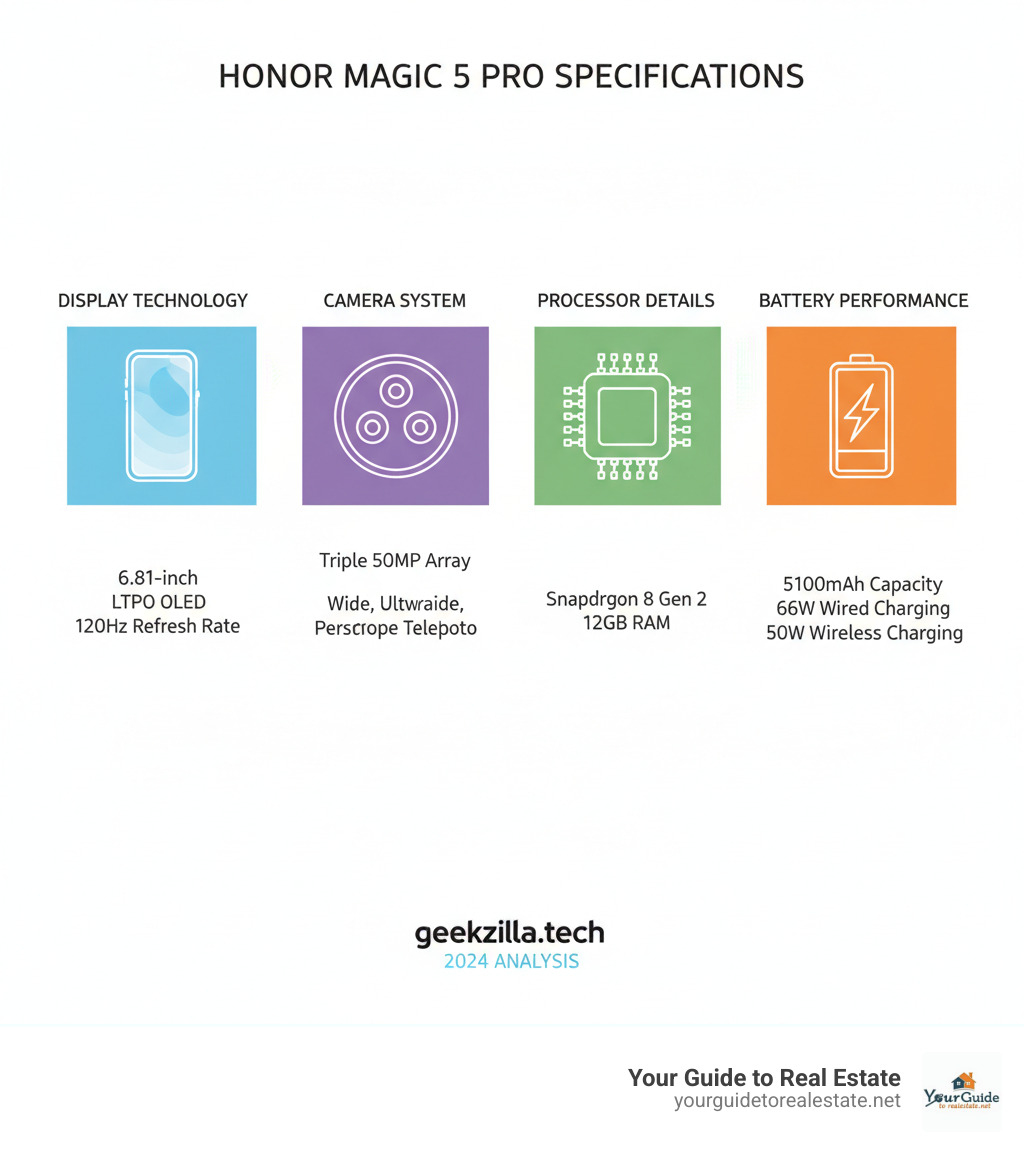 HONOR MAGIC 5 PRO SPECIFICATIONS

DISPLAY TECHNOLOGY

6.81-inch
LTPO OLED
120Hz Refresh Rate

CAMERA SYSTEM

Triple 50MP Array

Wide, Ultwraide, Perscrope Telepoto

PROCESSOR DETAILS

Snapdrgon 8 Gen 2
12GB RAM

BATTERY PERFORMANCE

5100mAh Capacity
66W Wired Charging
50W Wireless Charging

geekzilla.tech
2024 ANALYSIS

Your Guide to Real Estate
yourguidetorealestate.net

YourGuide
to realestate.net