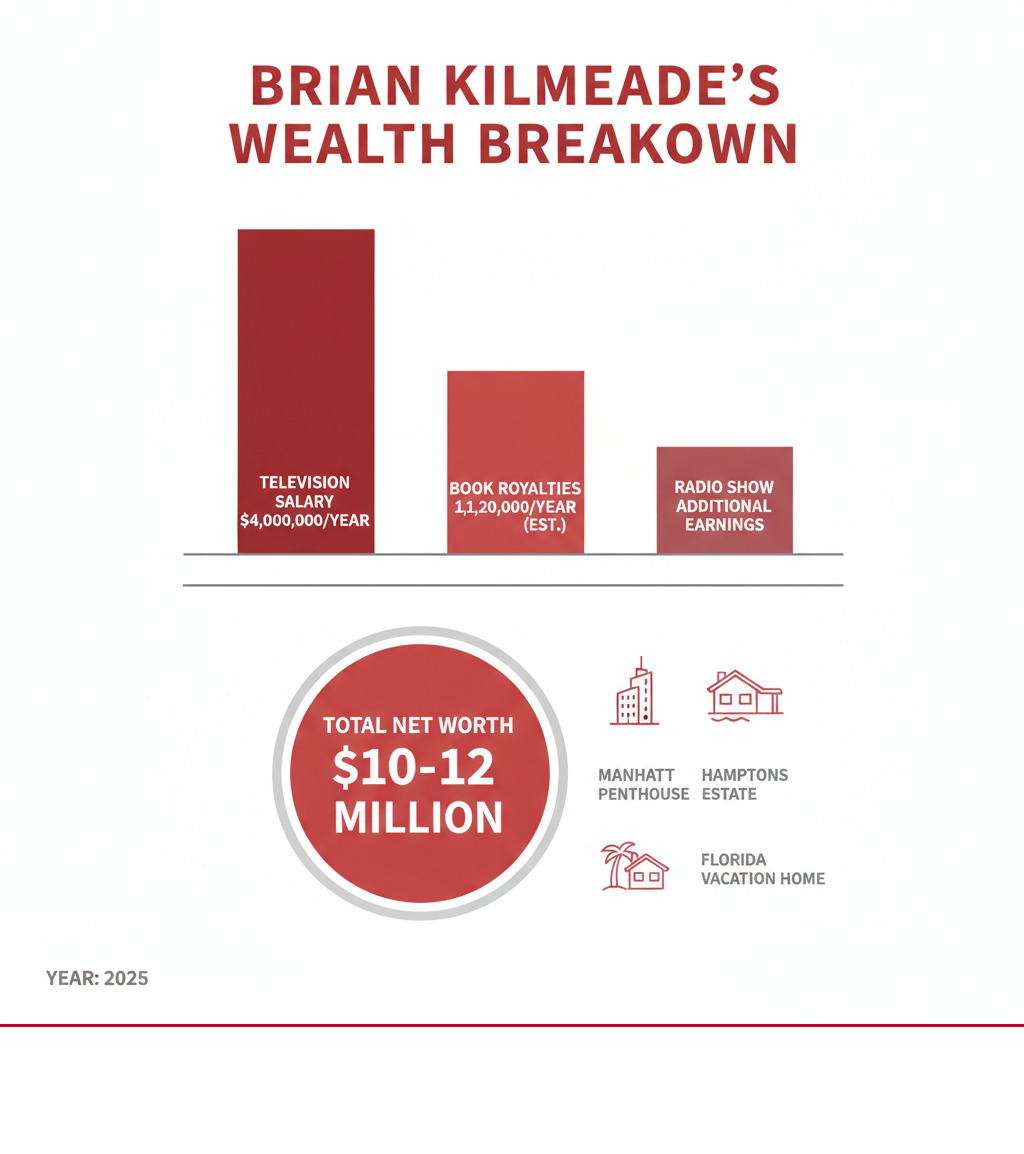 BRIAN KILMEADE'S WEALTH BREAKOWN

TELEVISION SALARY $4,000,000/YEAR

BOOK ROYALTIES 1,1,20,000/YEAR (EST.)

RADIO SHOW ADDITIONAL EARNINGS

TOTAL NET WORTH $10-12 MILLION

MANHATT PENTHOUSE

HAMPTONS ESTATE

FLORIDA VACATION HOME

YEAR: 2025